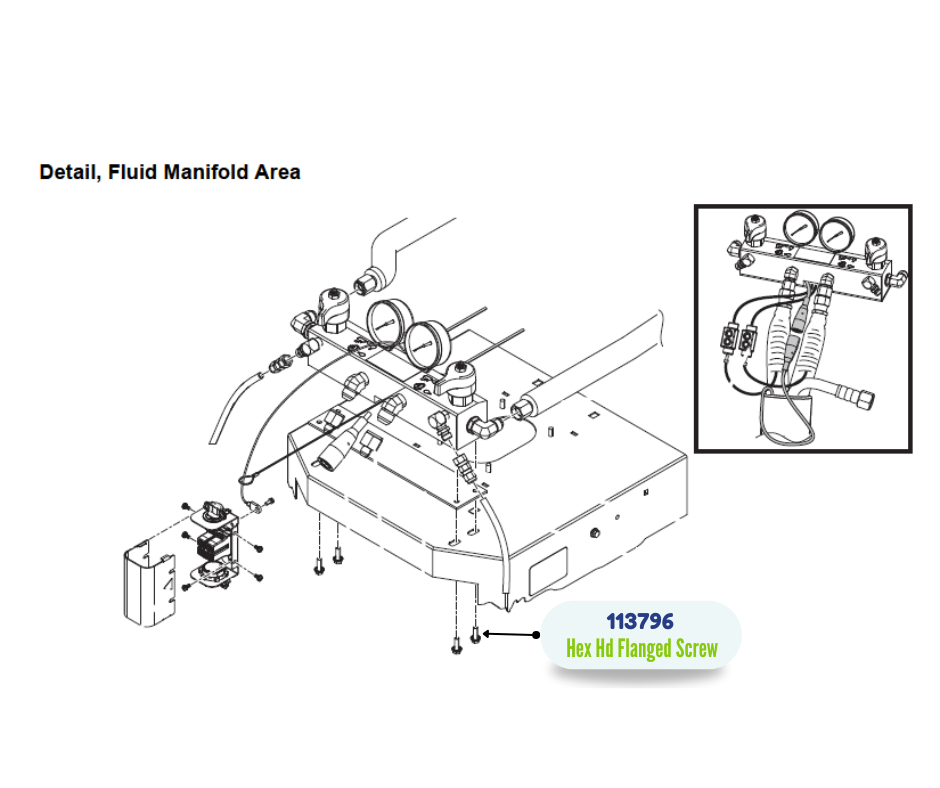 Detail, Fluid Manifold Area

113796
Hex Hd Flanged Screw