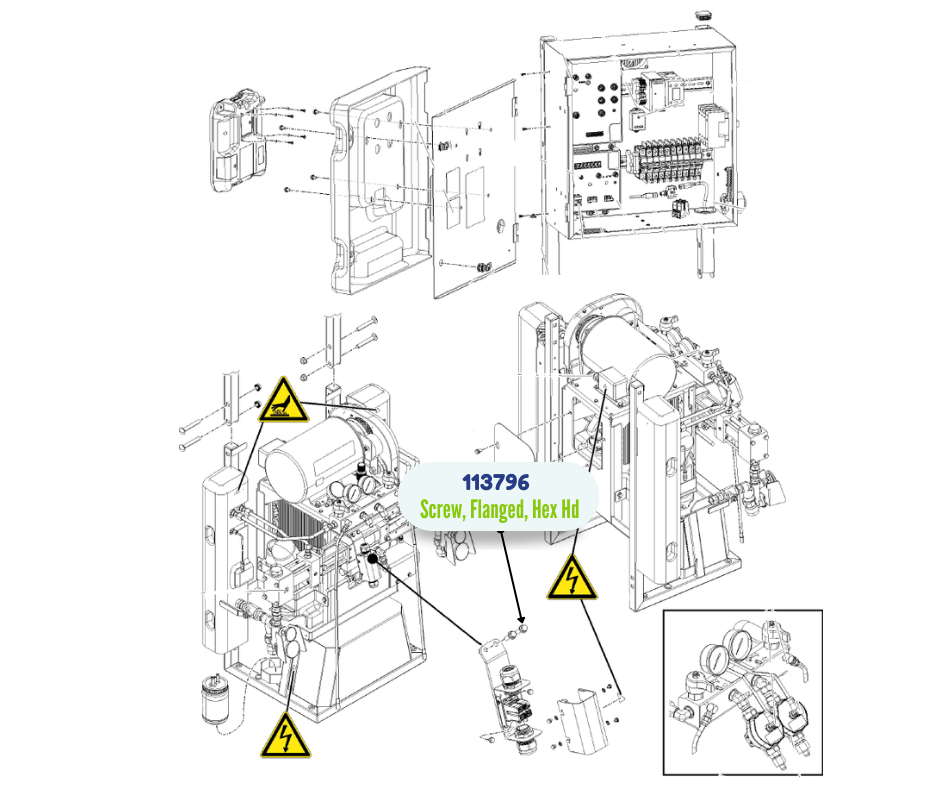 113796
Screw, Flanged, Hex Hd