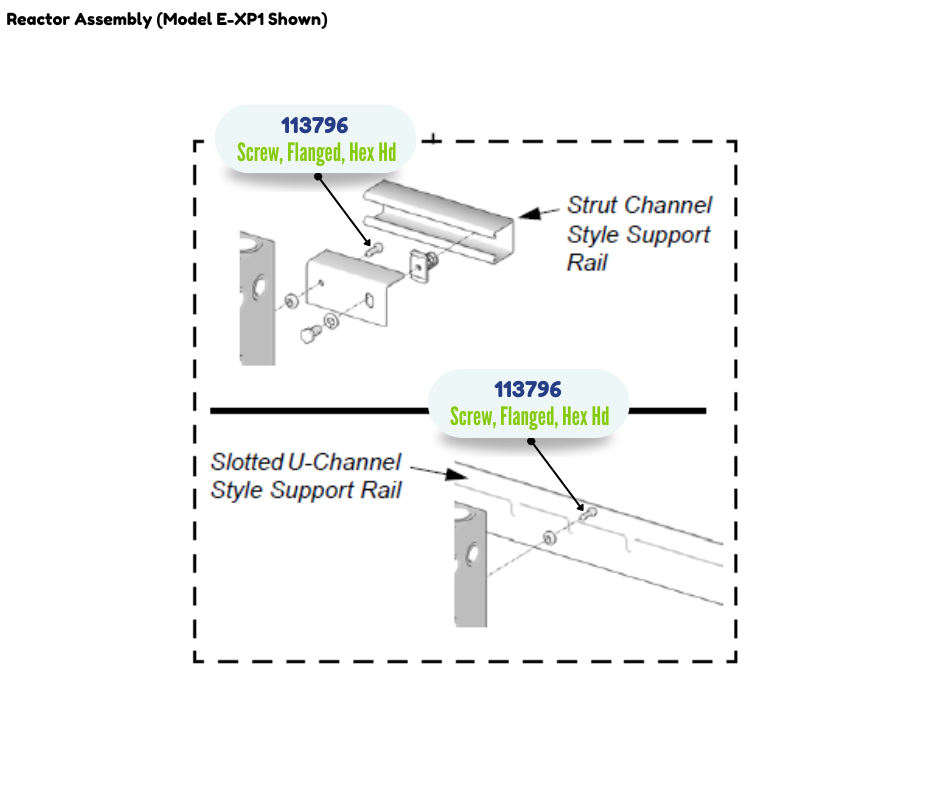 Reactor Assembly (Model E-XP1 Shown)

113796
Screw, Flanged, Hex Hd

Strut Channel Style Support Rail

113796
Screw, Flanged, Hex Hd

Slotted U-Channel Style Support Rail