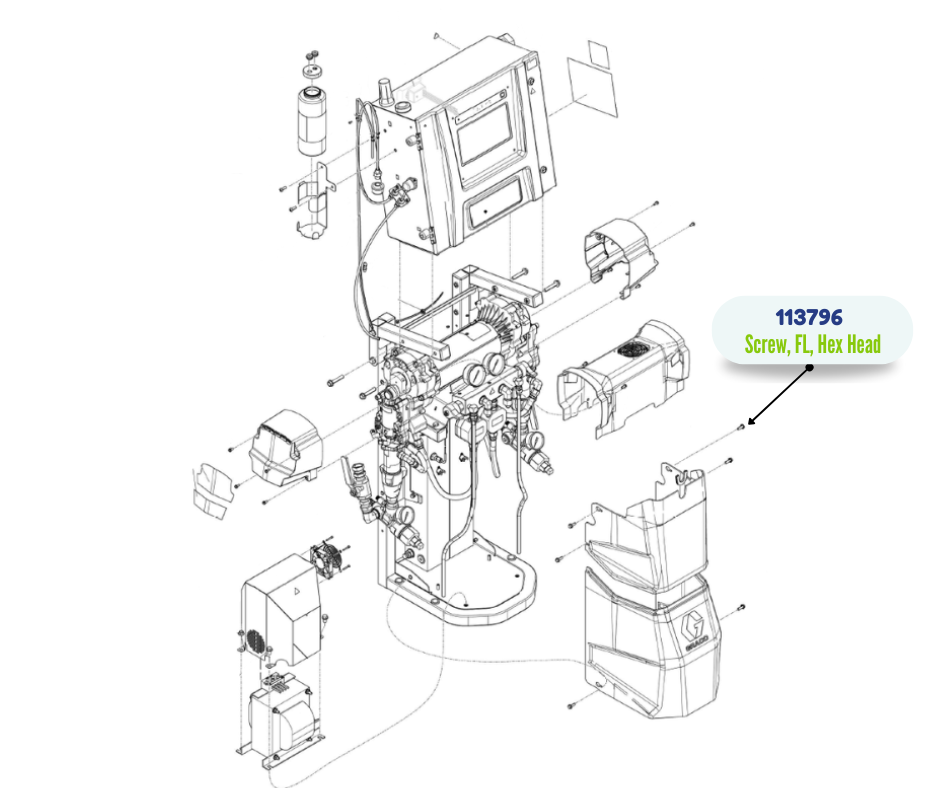 113796
Screw, FL, Hex Head

GRACO