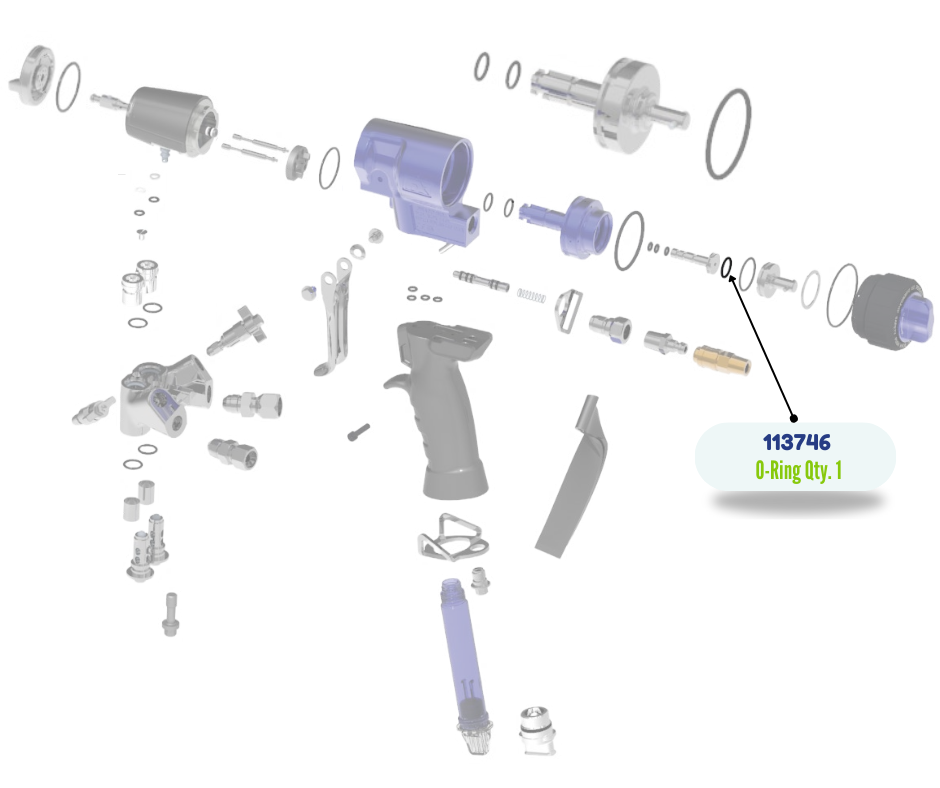 113746
O-Ring Qty. 1