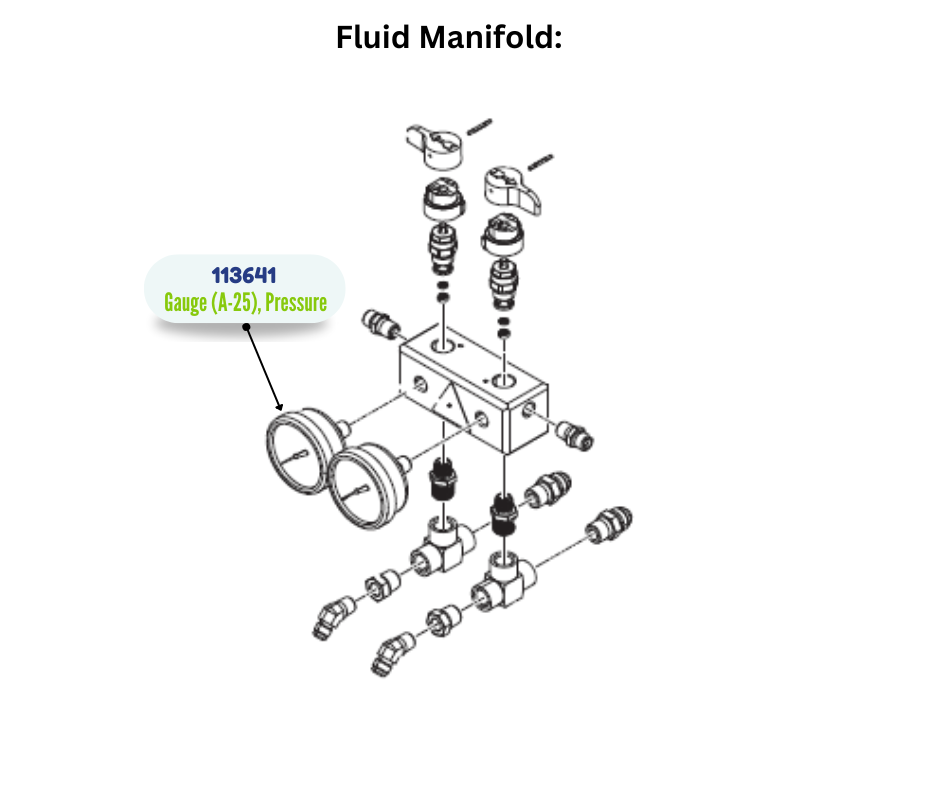 Fluid Manifold:

113641
Gauge (A-25), Pressure