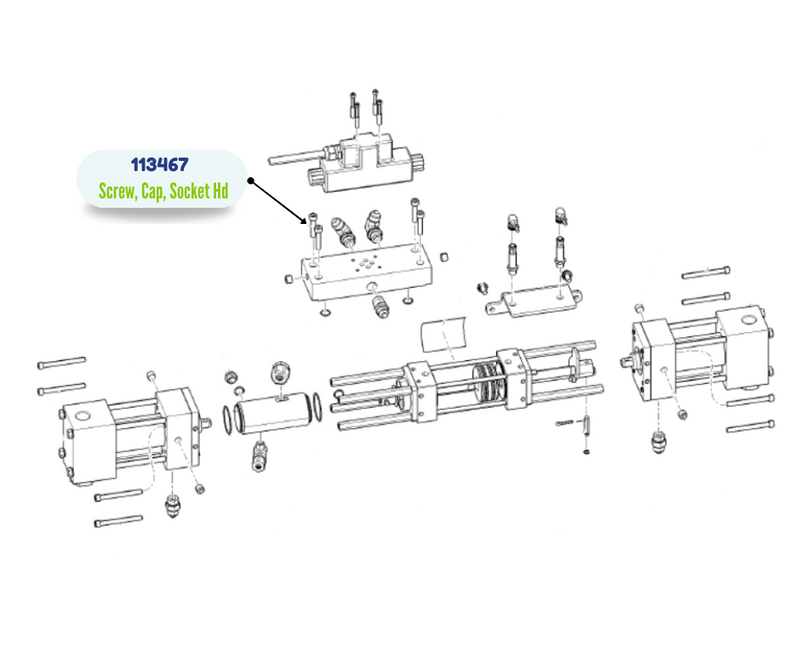 113467
Screw, Cap, Socket Hd