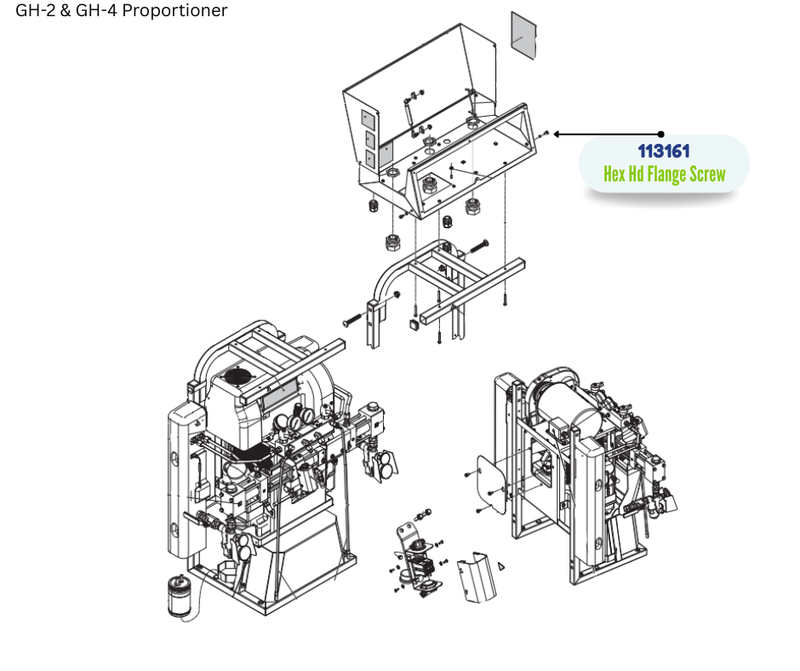 GH-2 & GH-4 Proportioner

113161
Hex Hd Flange Screw