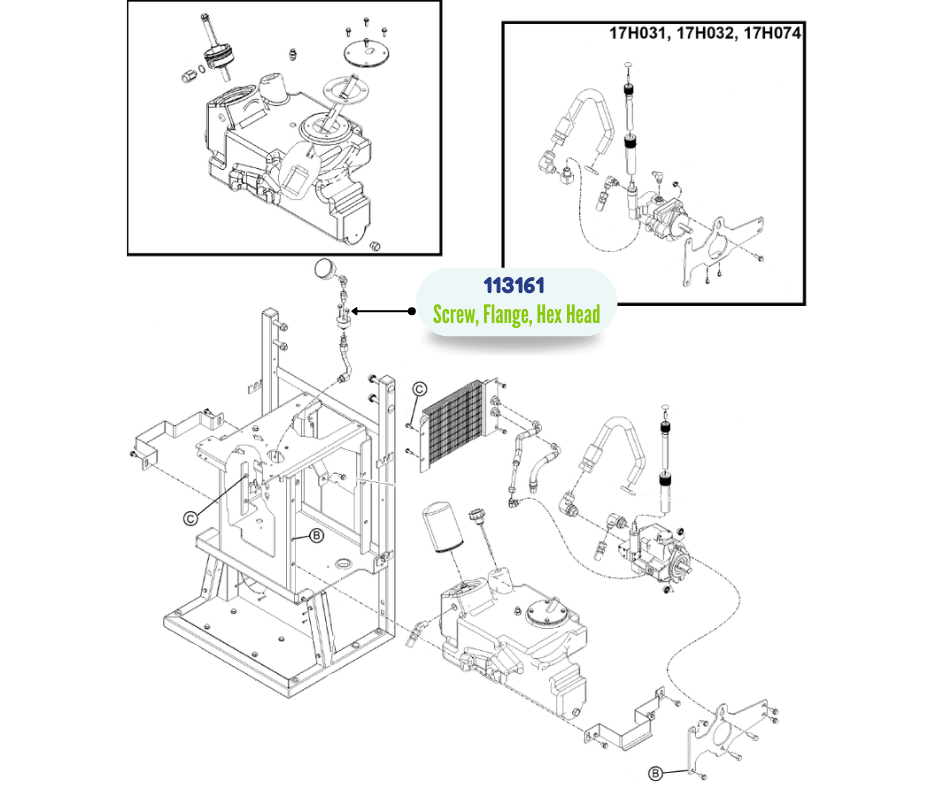 17H031, 17H032, 17H074

113161
Screw, Flange, Hex Head

C

C

B

B