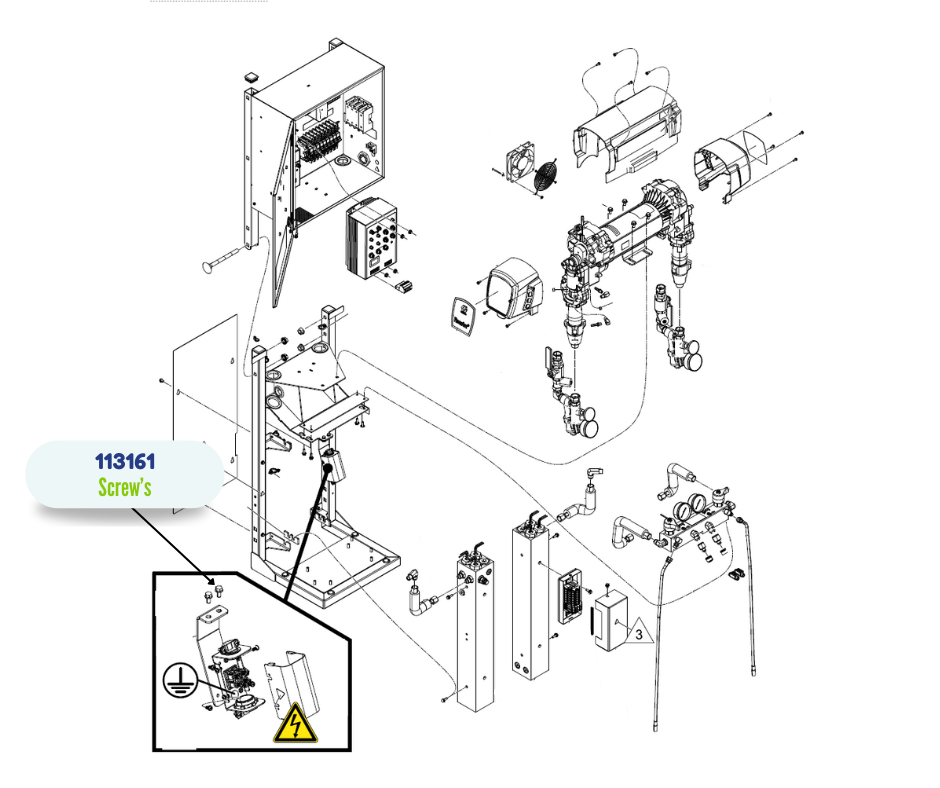 113161
Screw's

3