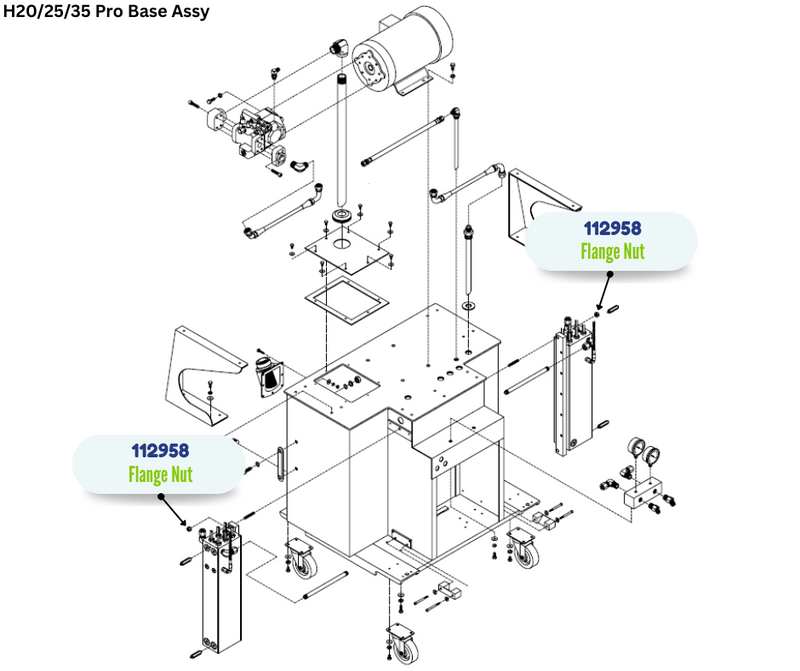 H20/25/35 Pro Base Assy

112958
Flange Nut

112958
Flange Nut