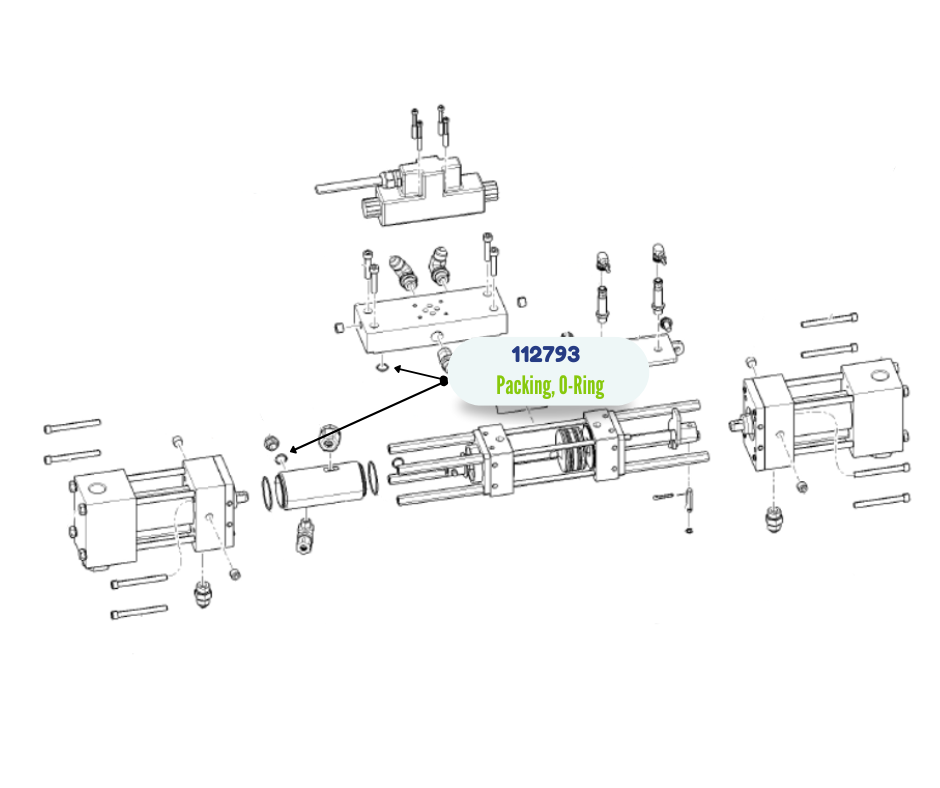 112793
Packing, O-Ring