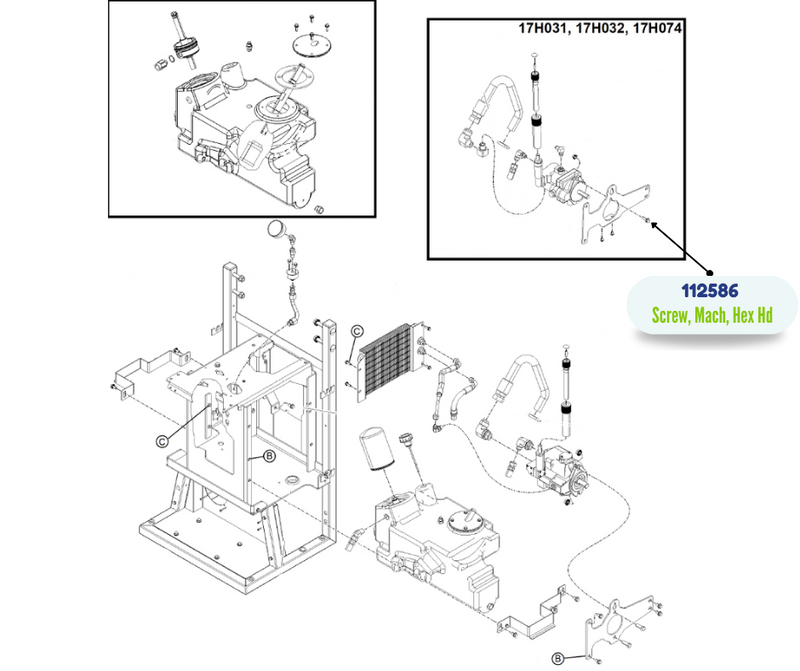 17H031, 17H032, 17H074

112586
Screw, Mach, Hex Hd

C

C

B

B