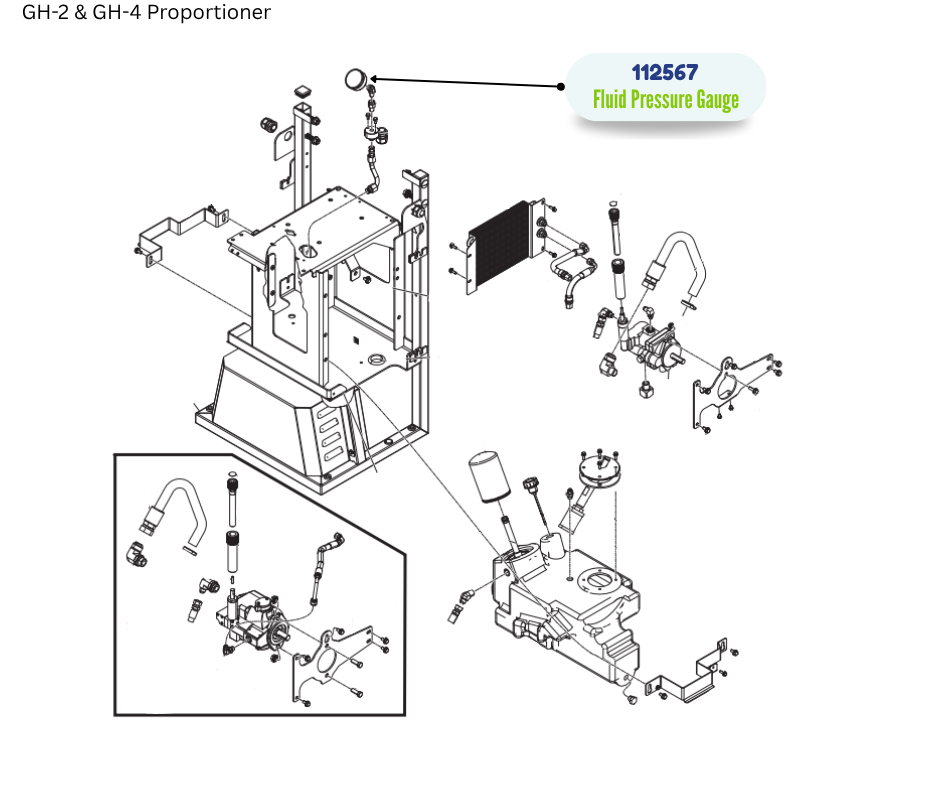 GH-2 & GH-4 Proportioner

112567
Fluid Pressure Gauge