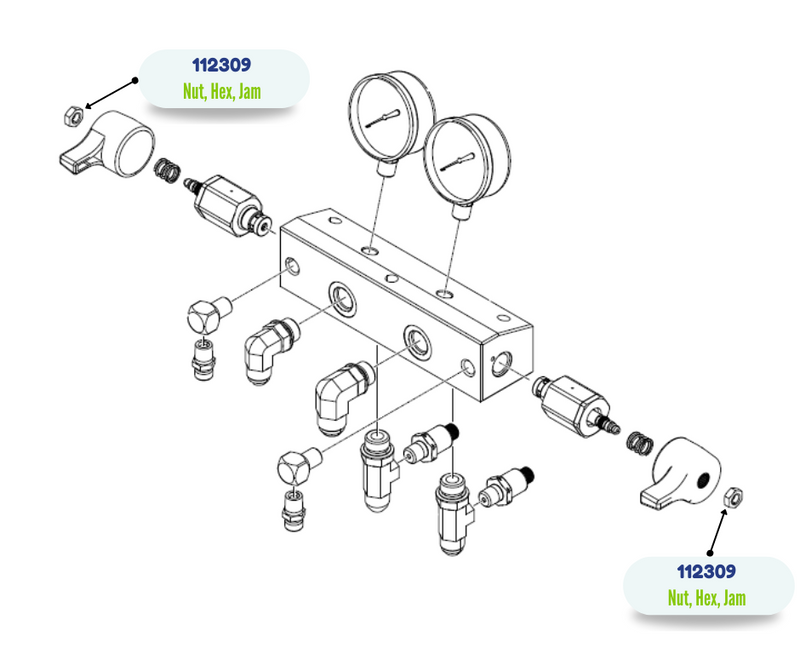 112309
Nut, Hex, Jam

112309
Nut, Hex, Jam