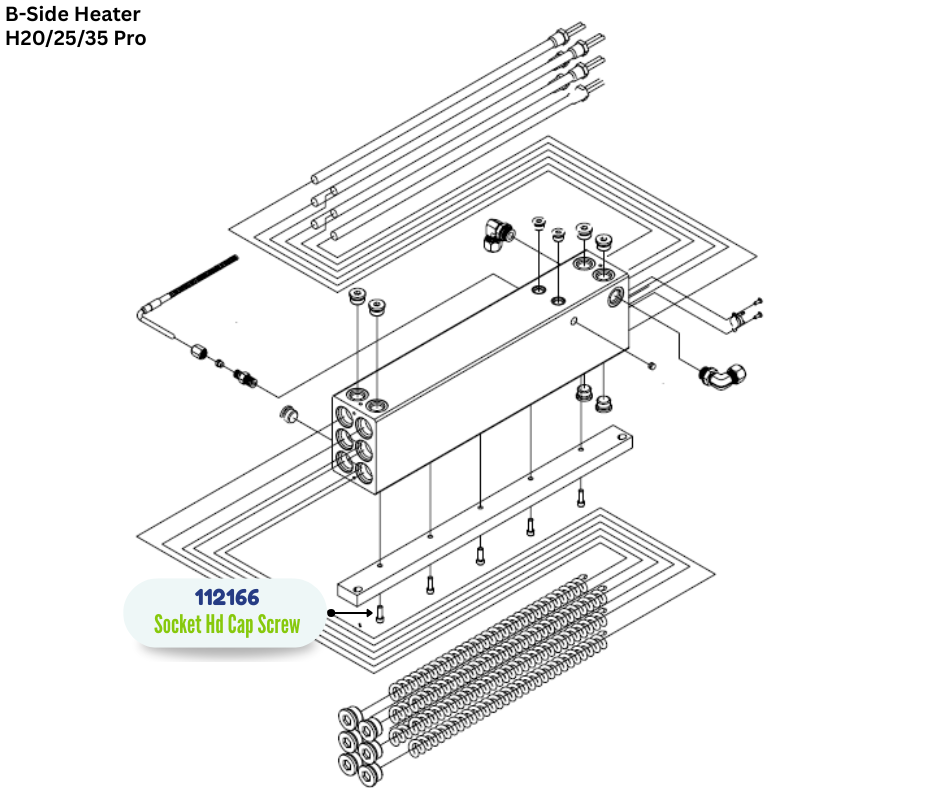 B-Side Heater
H20/25/35 Pro

112166
Socket Hd Cap Screw