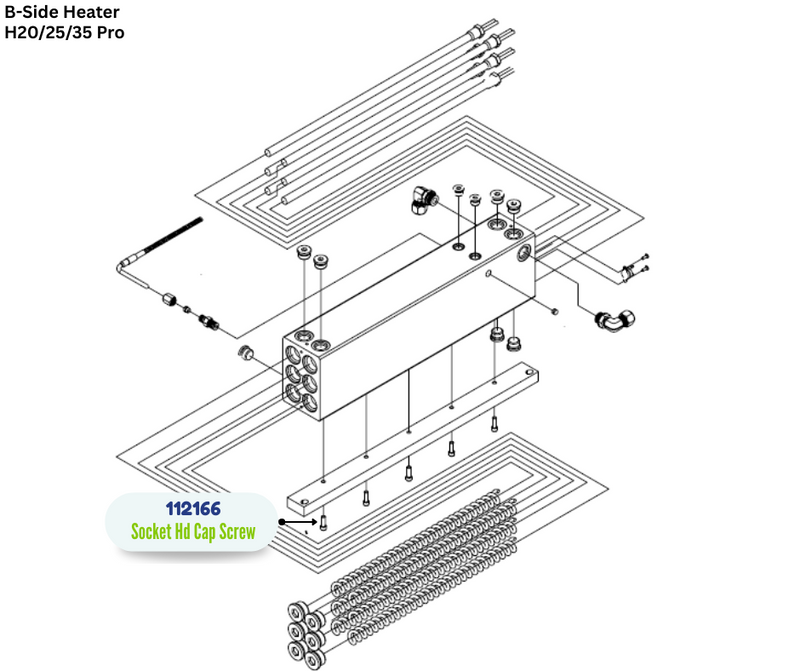 B-Side Heater
H20/25/35 Pro

112166
Socket Hd Cap Screw