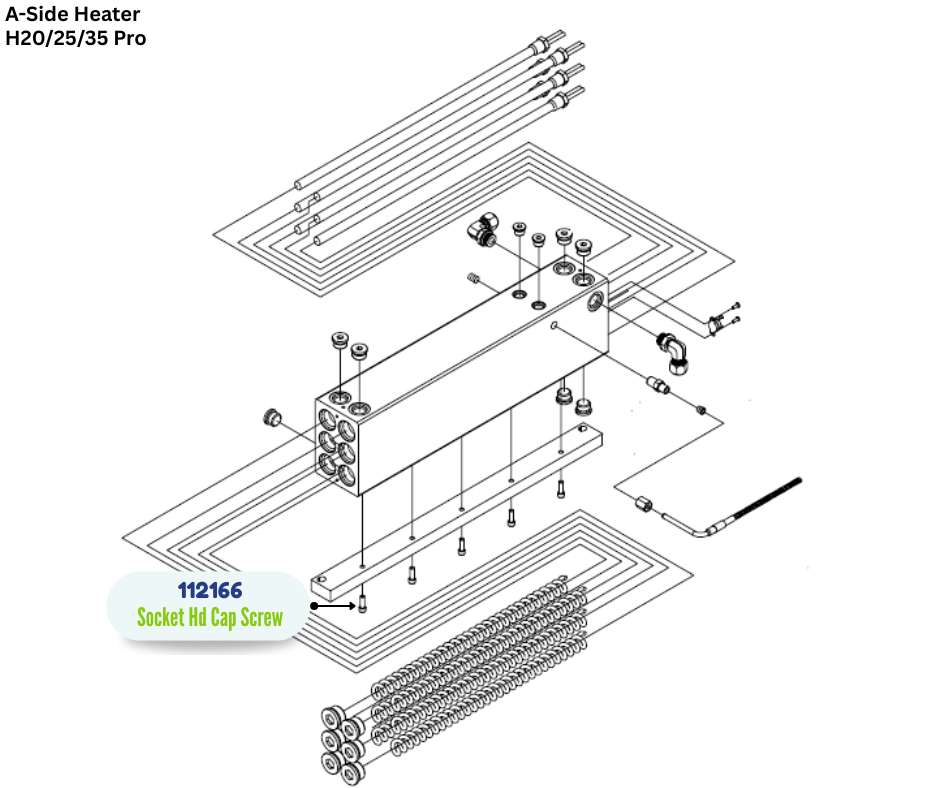 A-Side Heater
H20/25/35 Pro

112166
Socket Hd Cap Screw