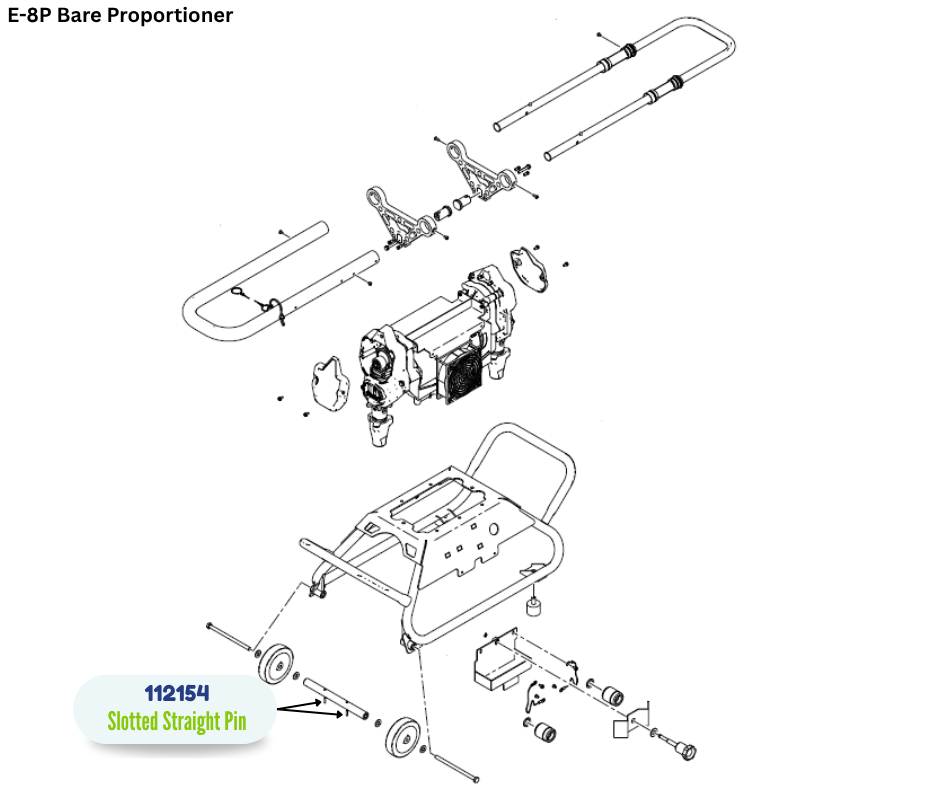 E-8P Bare Proportioner

112154
Slotted Straight Pin