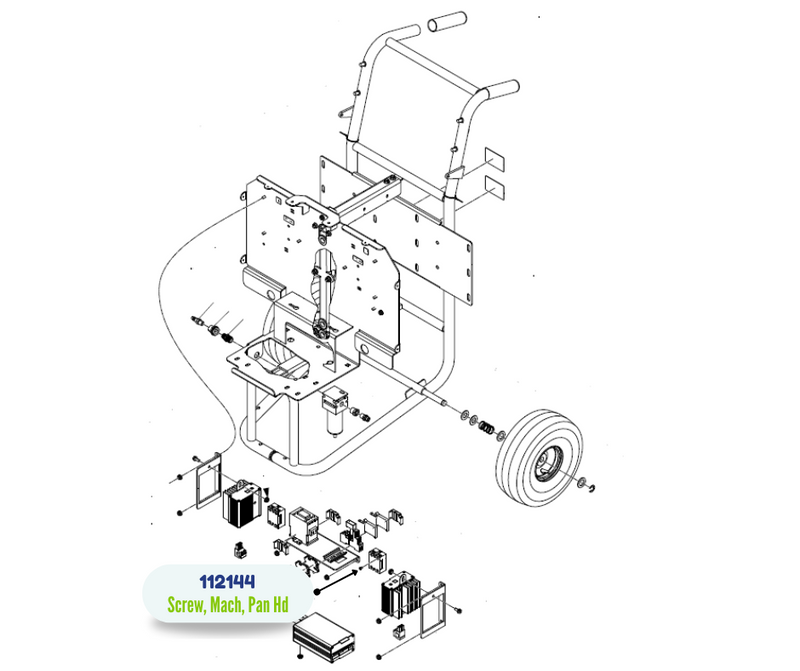 112144
Screw, Mach, Pan Hd