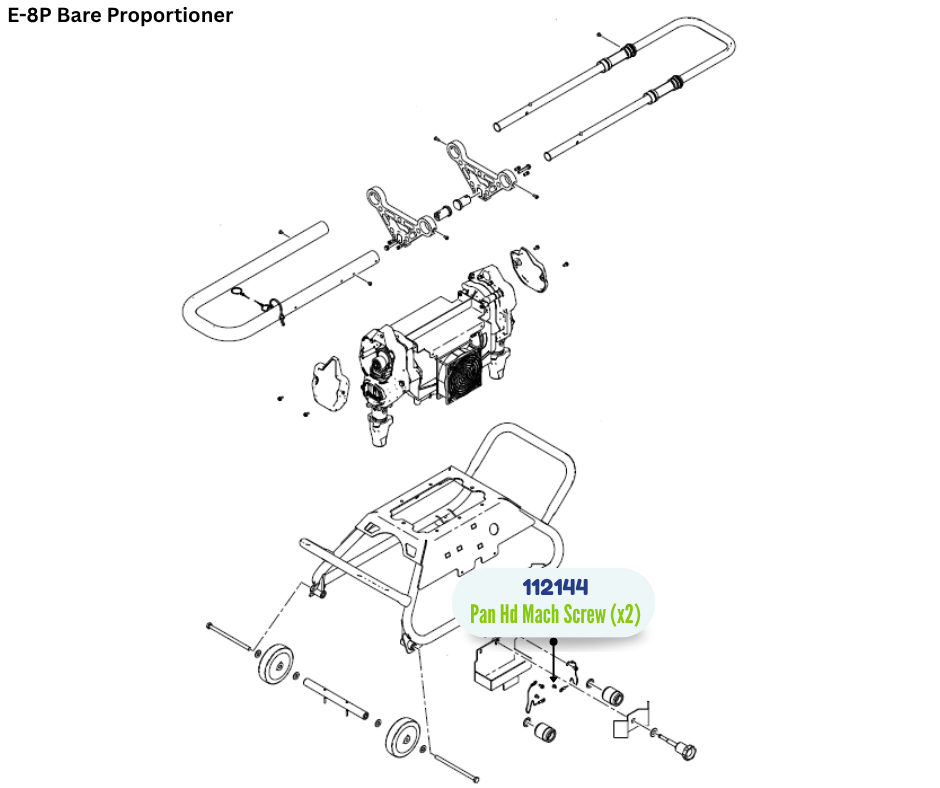 E-8P Bare Proportioner

112144
Pan Hd Mach Screw (x2)