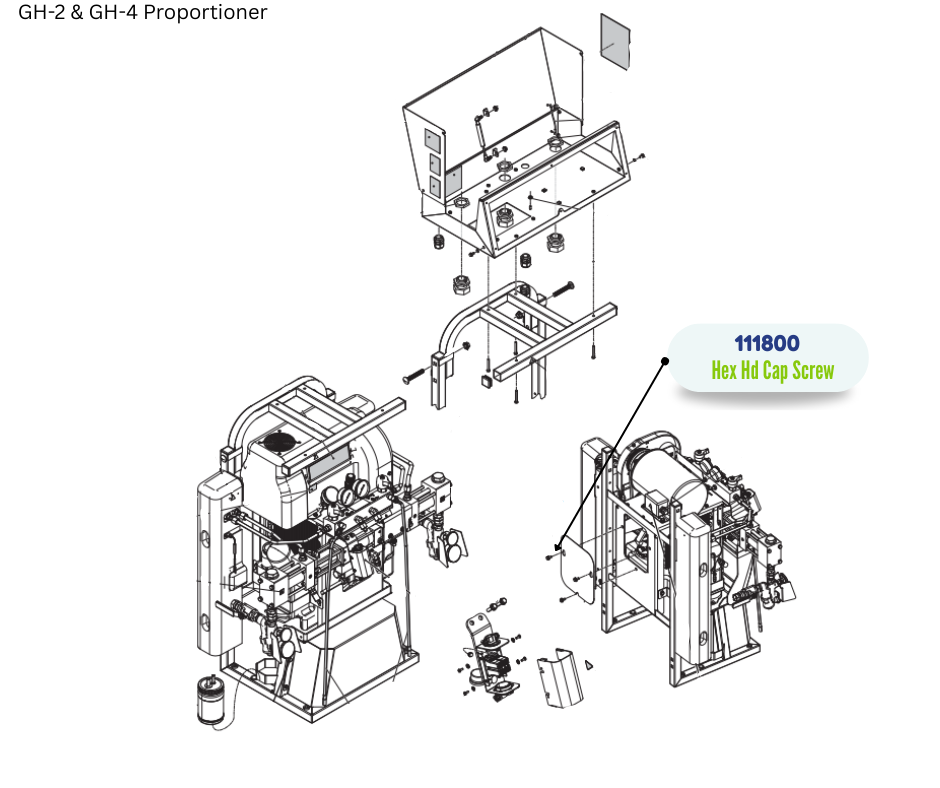 GH-2 & GH-4 Proportioner

111800
Hex Hd Cap Screw