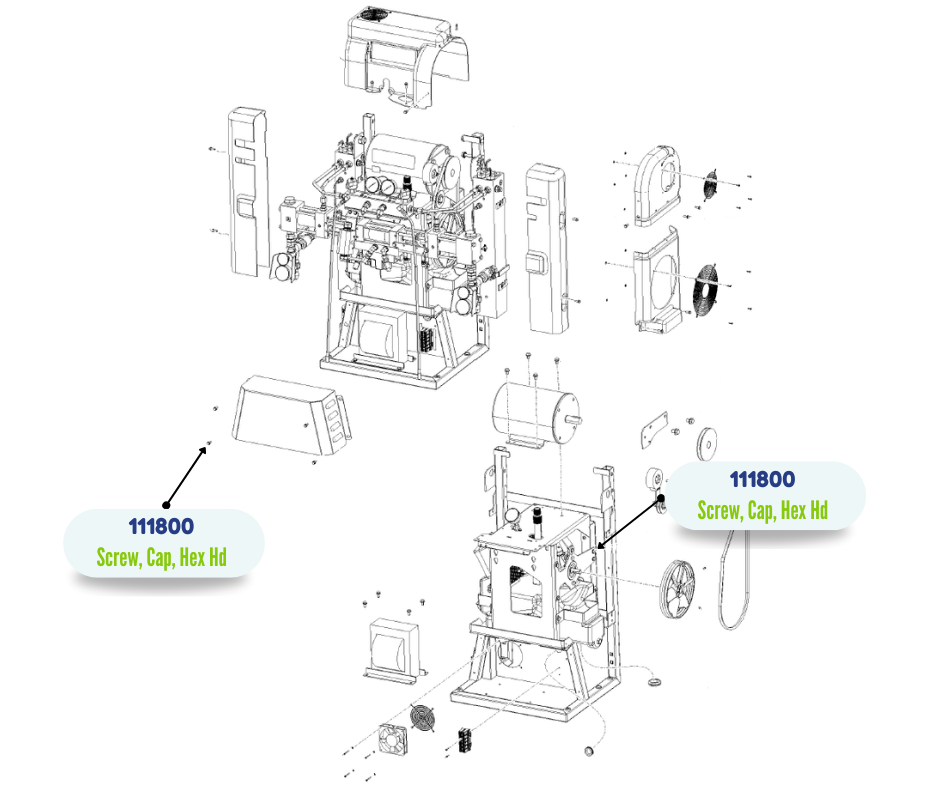 111800
Screw, Cap, Hex Hd

111800
Screw, Cap, Hex Hd