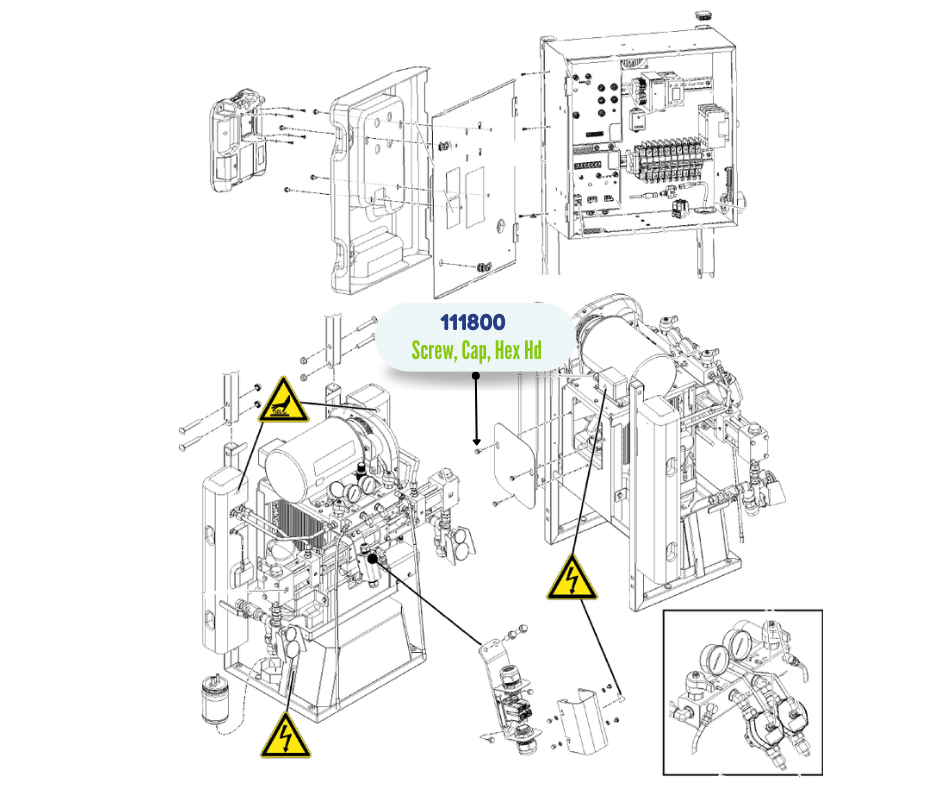 111800
Screw, Cap, Hex Hd