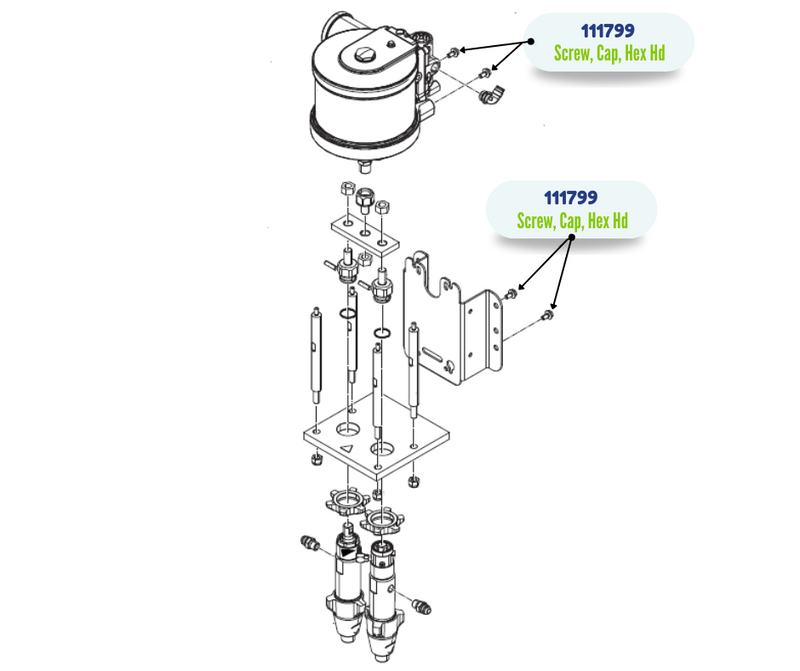 111799
Screw, Cap, Hex Hd

111799
Screw, Cap, Hex Hd