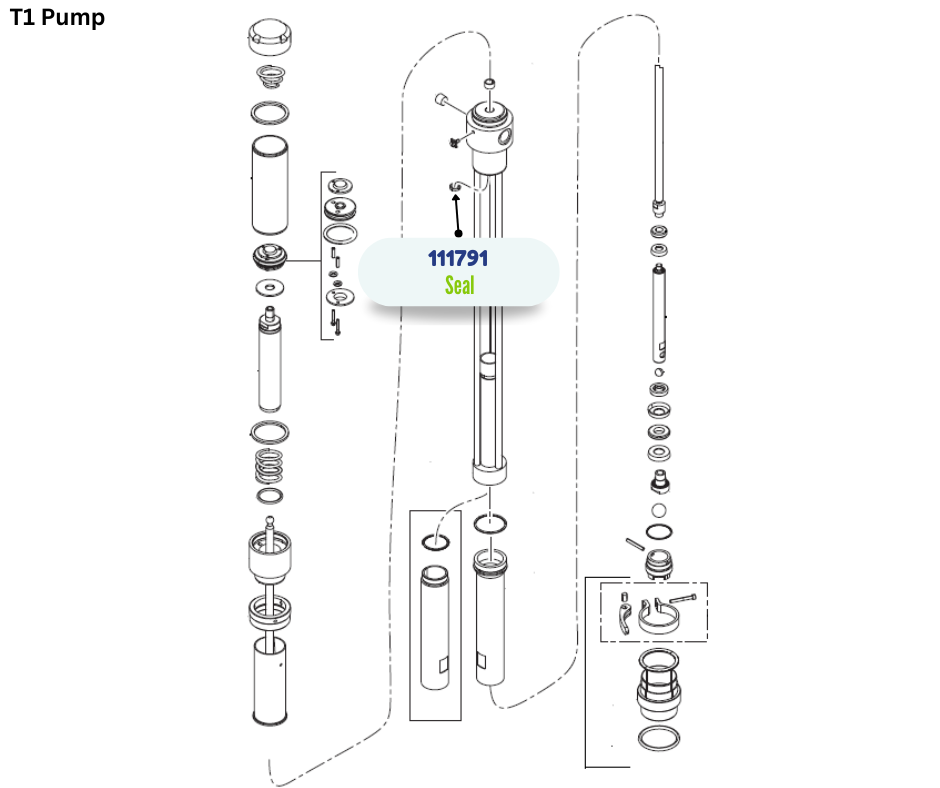 T1 Pump

111791
Seal