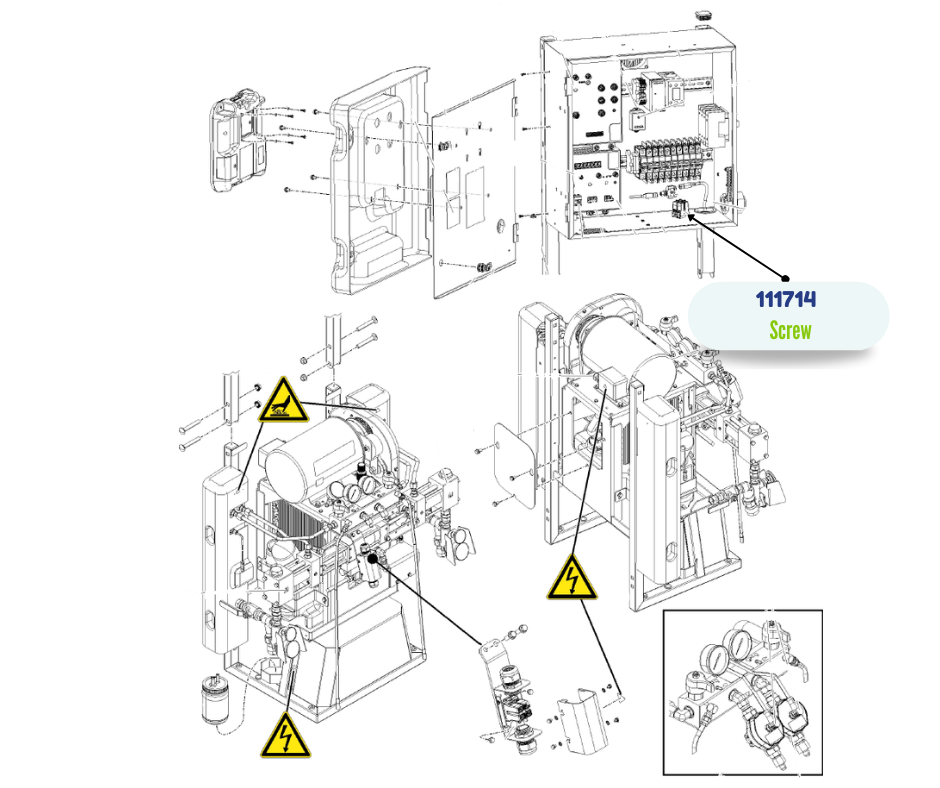 111714
Screw