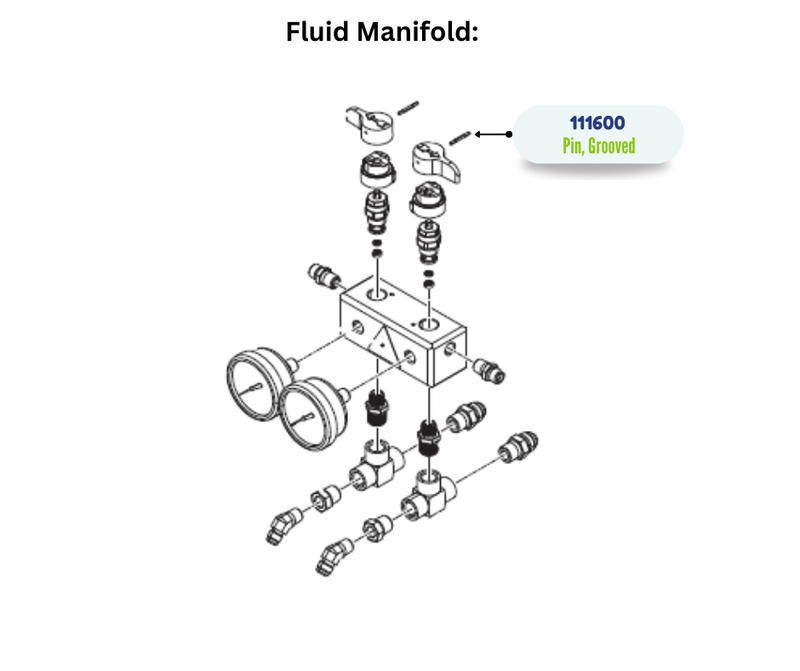 Fluid Manifold:

111600
Pin, Grooved