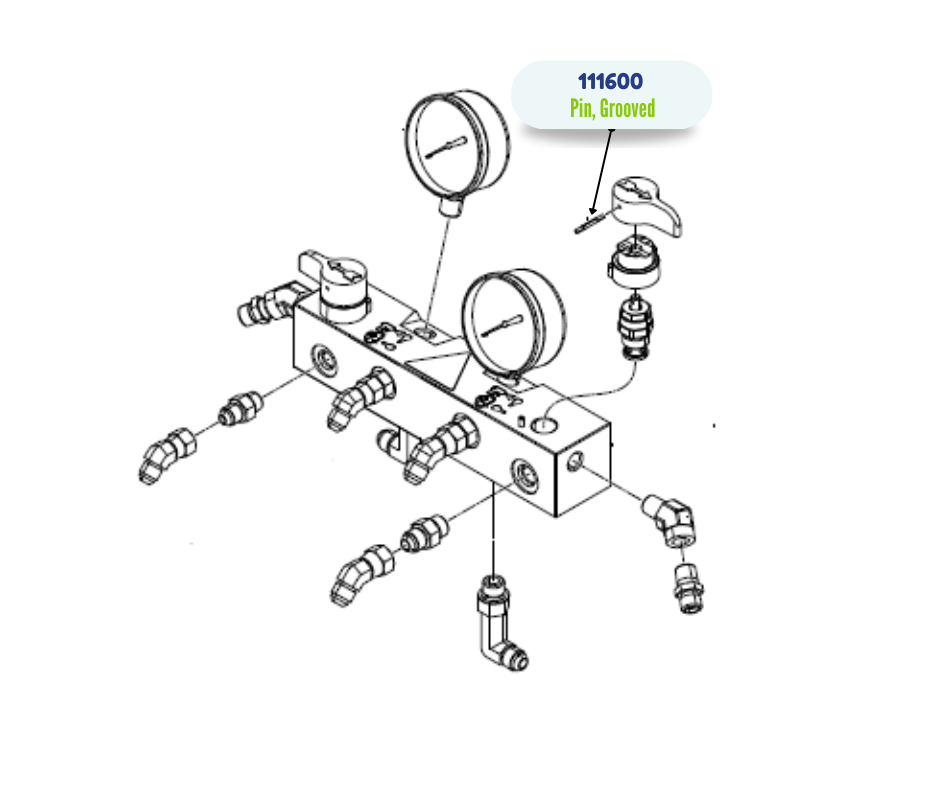 111600
Pin, Grooved