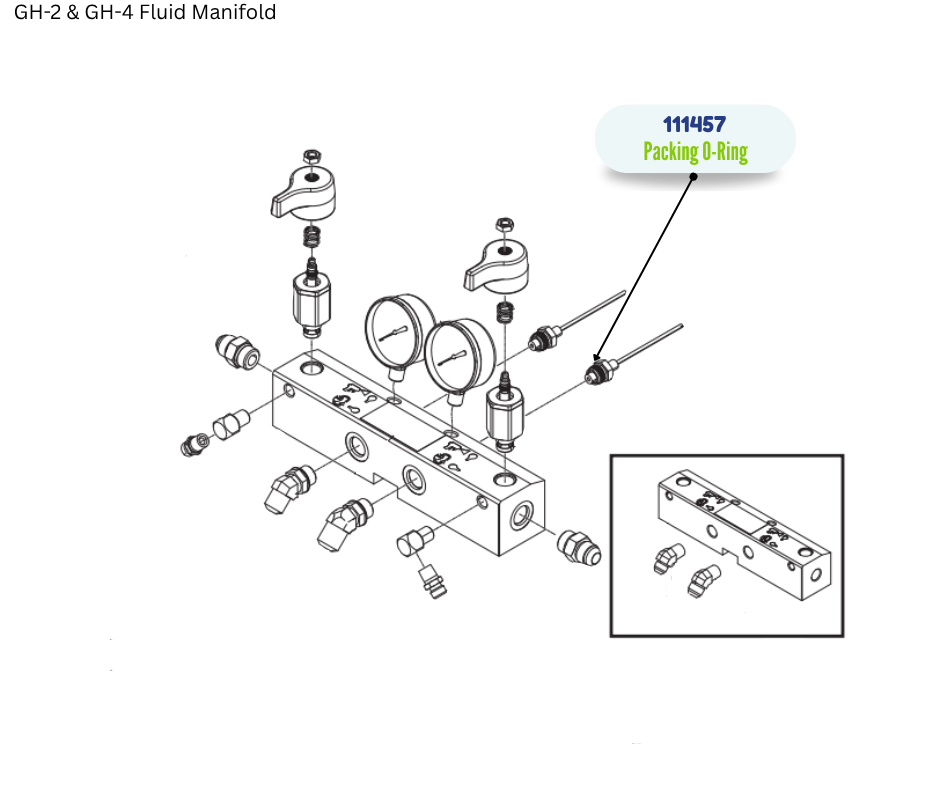 GH-2 & GH-4 Fluid Manifold

111457
Packing O-Ring