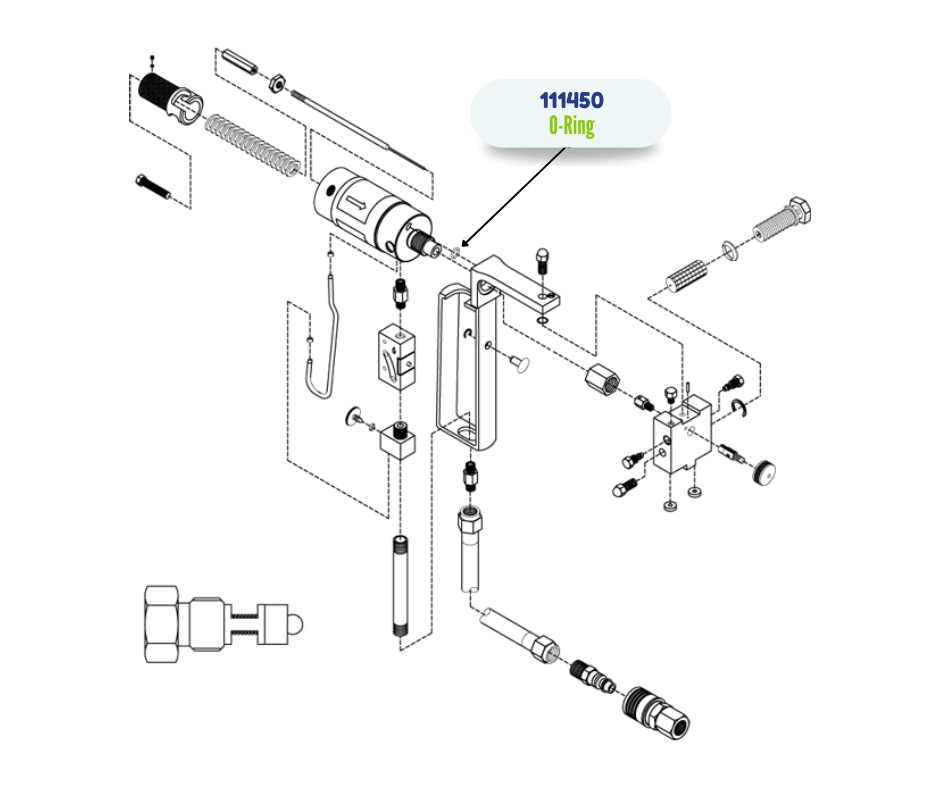 111450
O-Ring