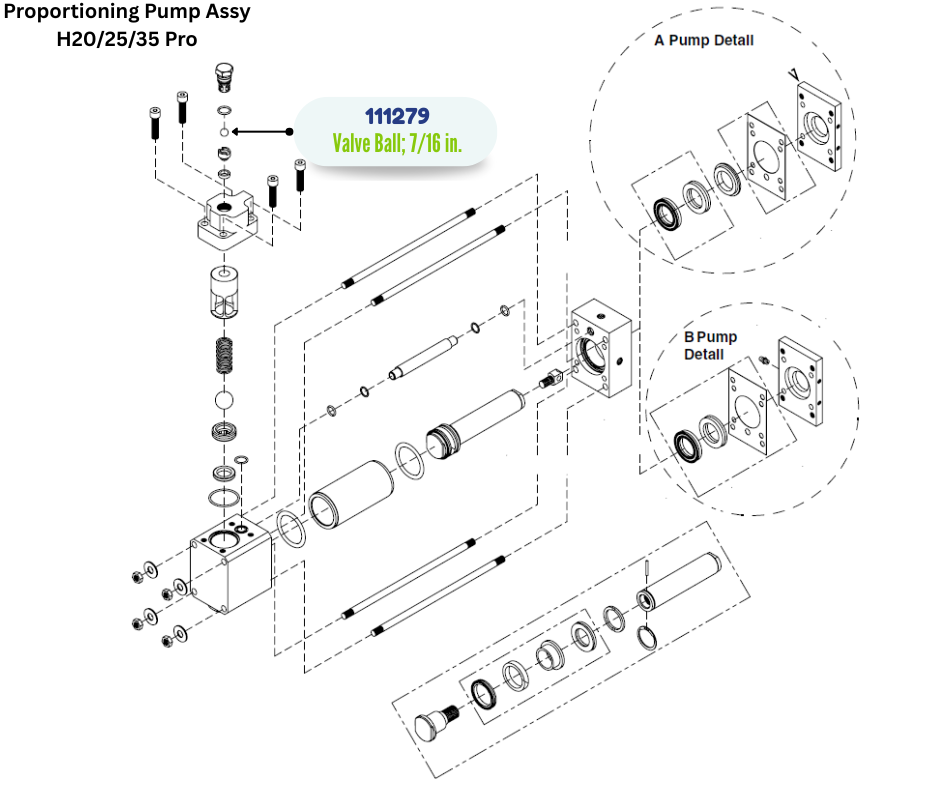 Proportioning Pump Assy
H20/25/35 Pro

111279
Valve Ball; 7/16 in.

A Pump Detail

B Pump Detail