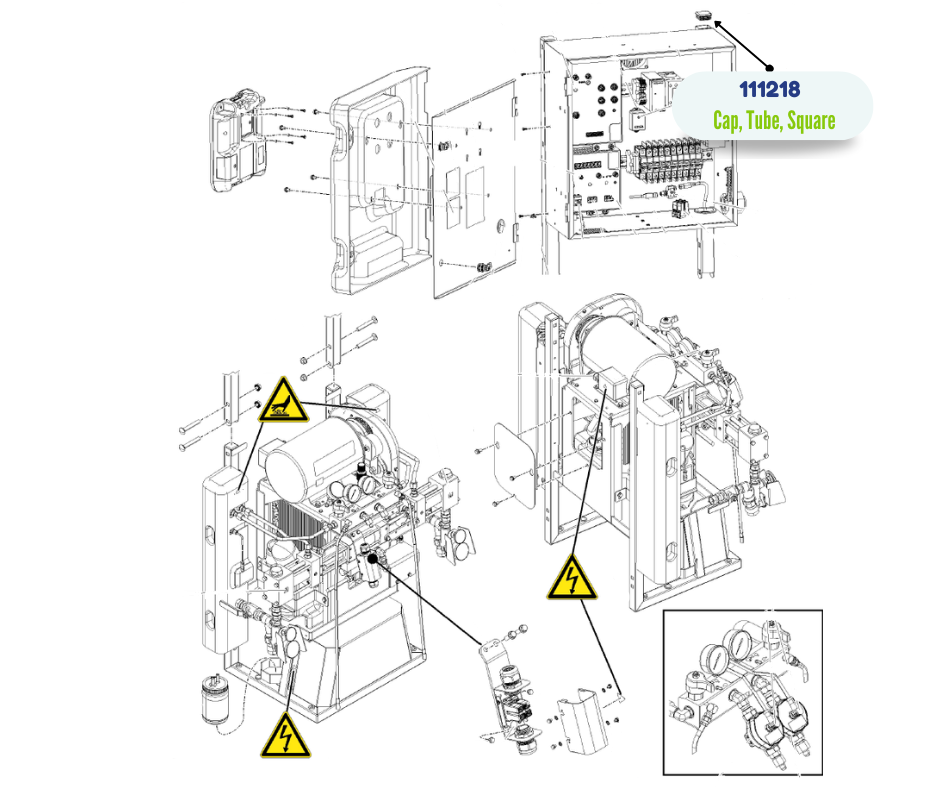 111218
Cap, Tube, Square