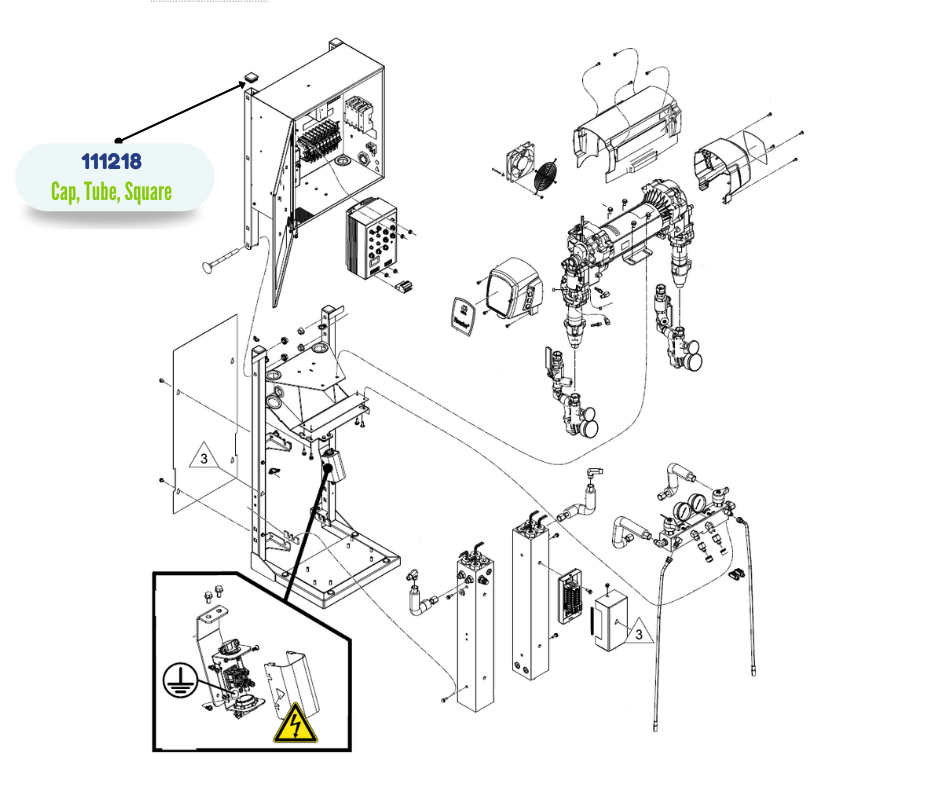 111218
Cap, Tube, Square

3

3