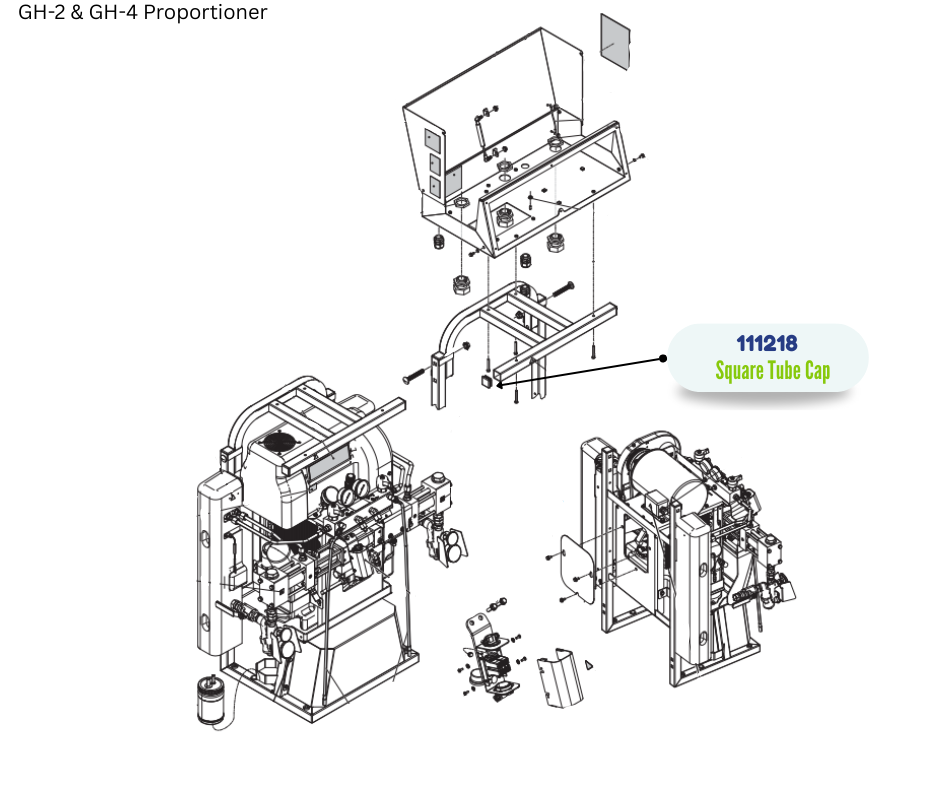 GH-2 & GH-4 Proportioner

111218
Square Tube Cap