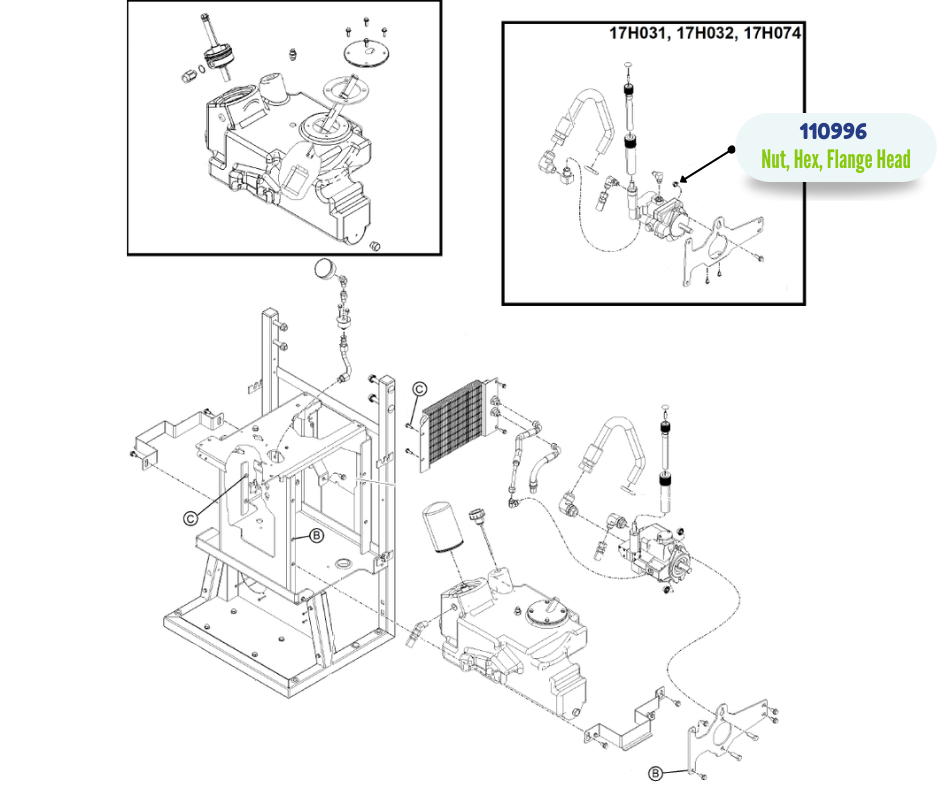 17H031, 17H032, 17H074

110996
Nut, Hex, Flange Head

C

C

B

B