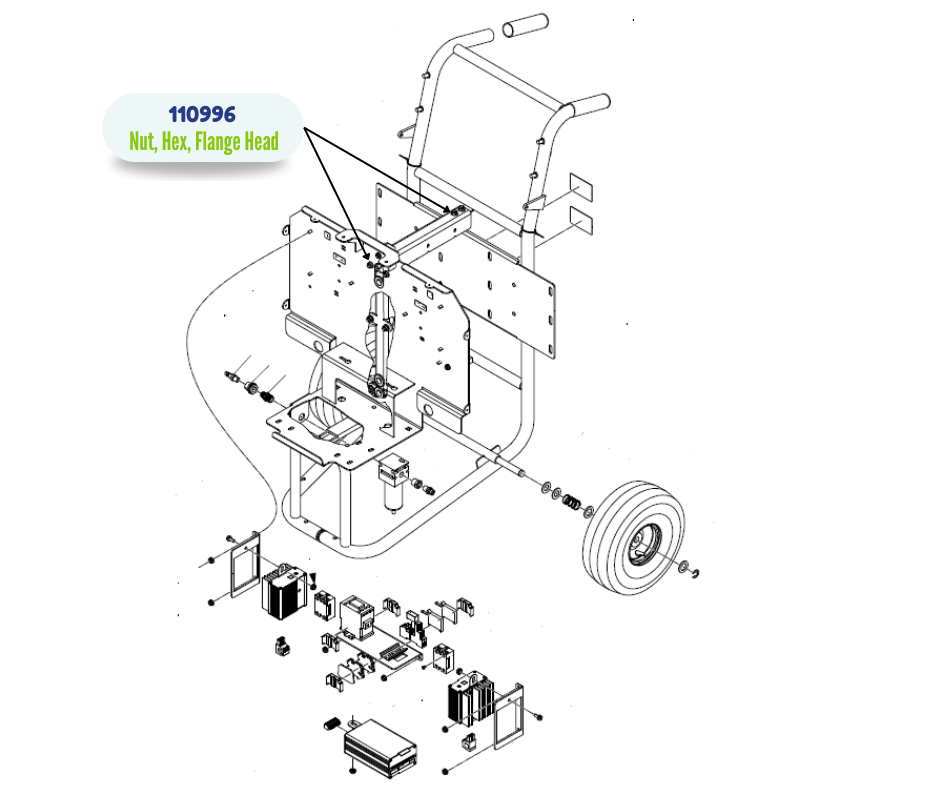 110996
Nut, Hex, Flange Head