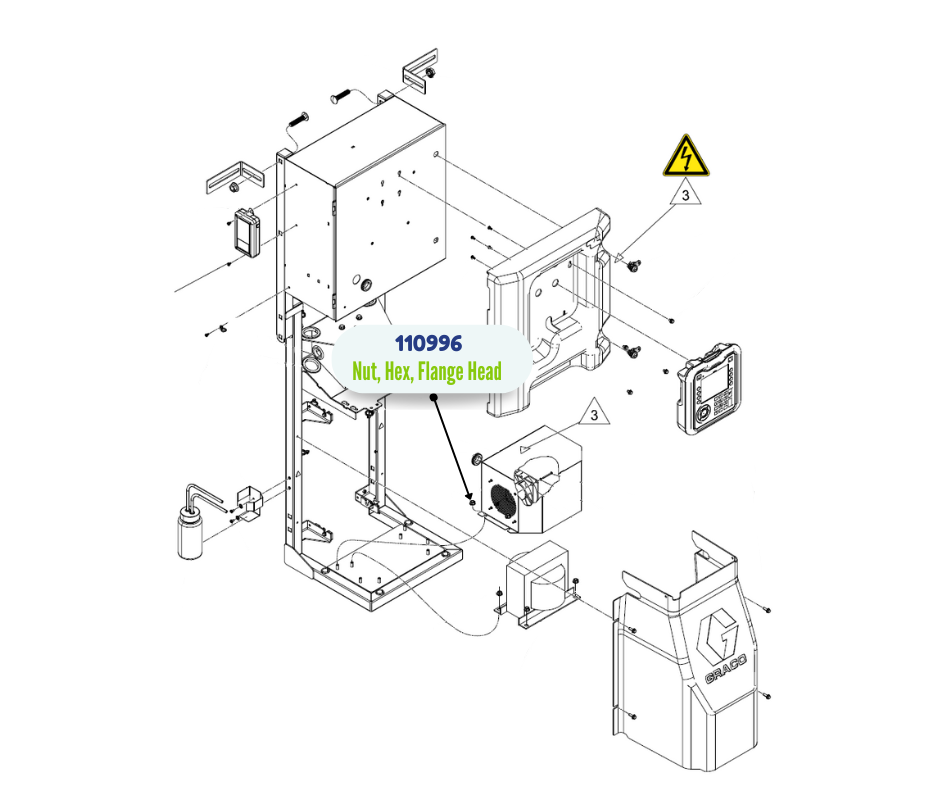 3

110996
Nut, Hex, Flange Head

3

GRACO