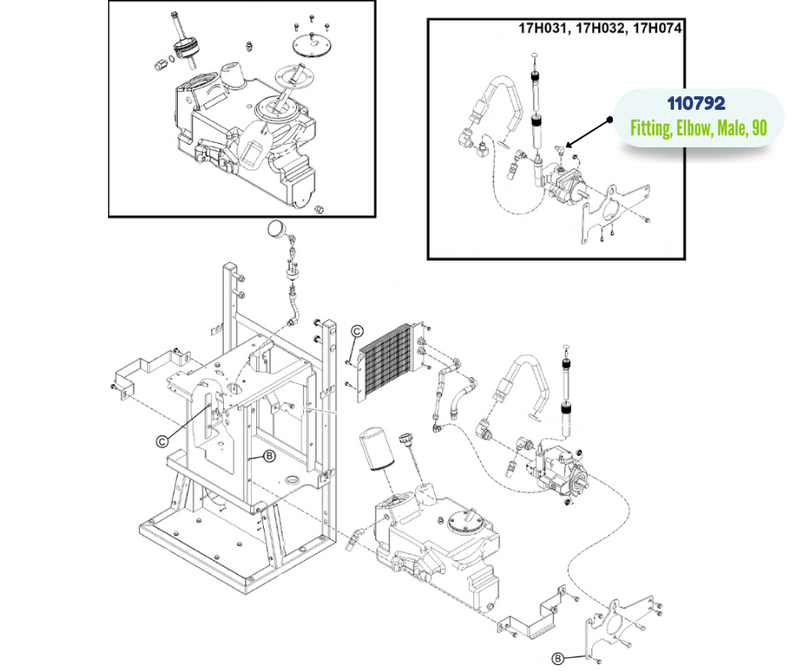 17H031, 17H032, 17H074

110792
Fitting, Elbow, Male, 90

C

C

B

B