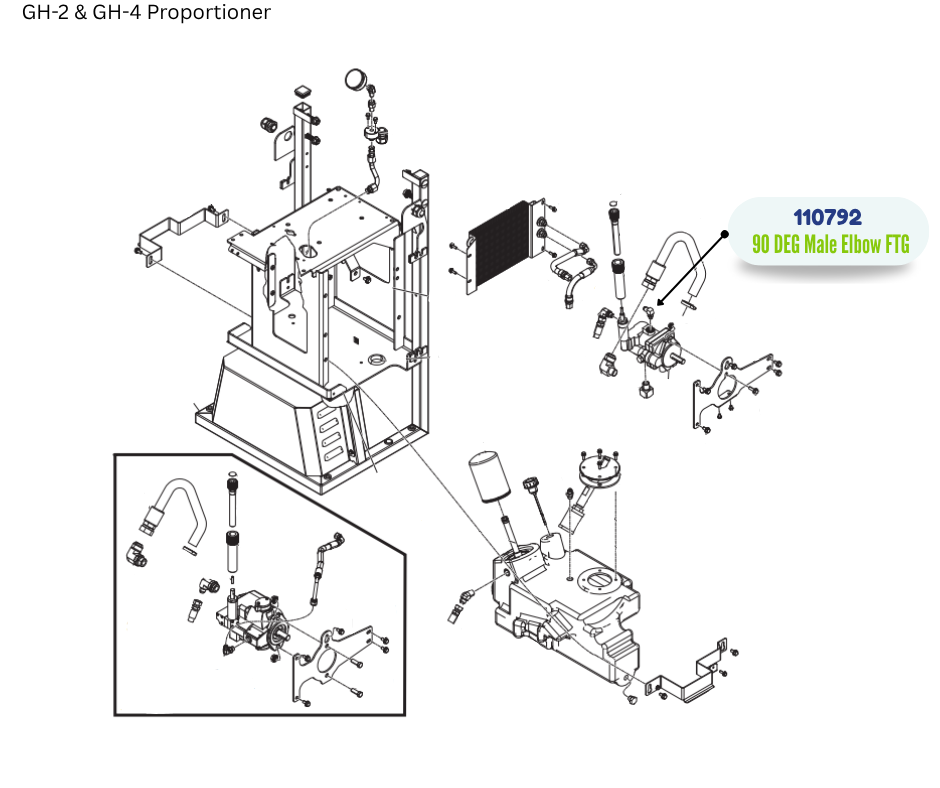 GH-2 & GH-4 Proportioner

110792
90 DEG Male Elbow FTG