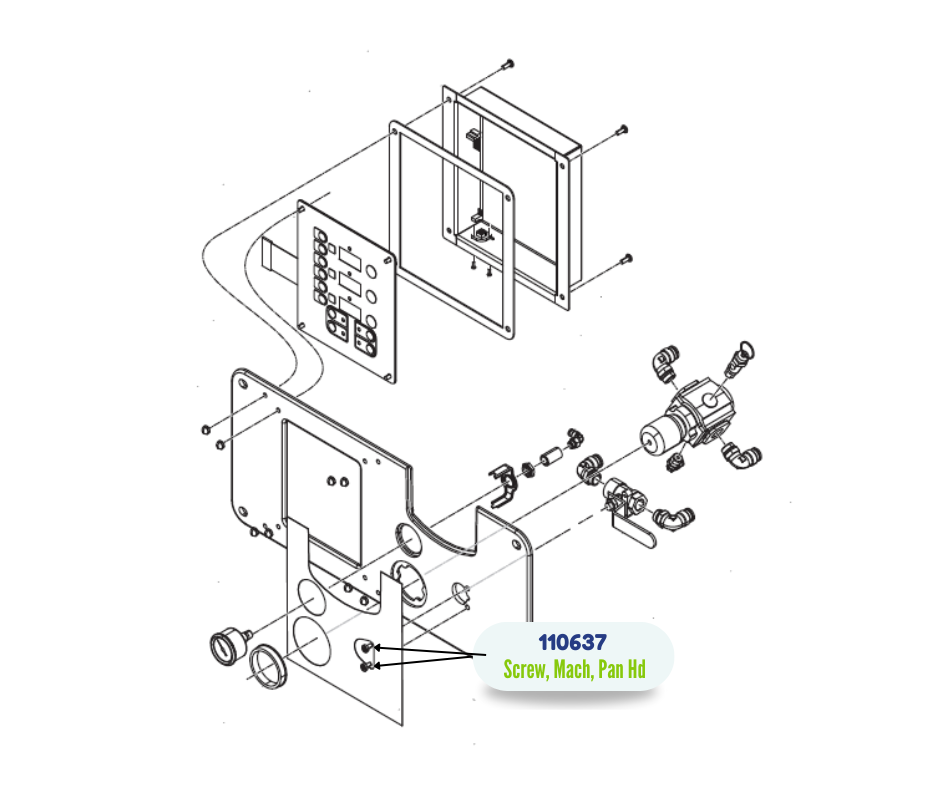 110637
Screw, Mach, Pan Hd