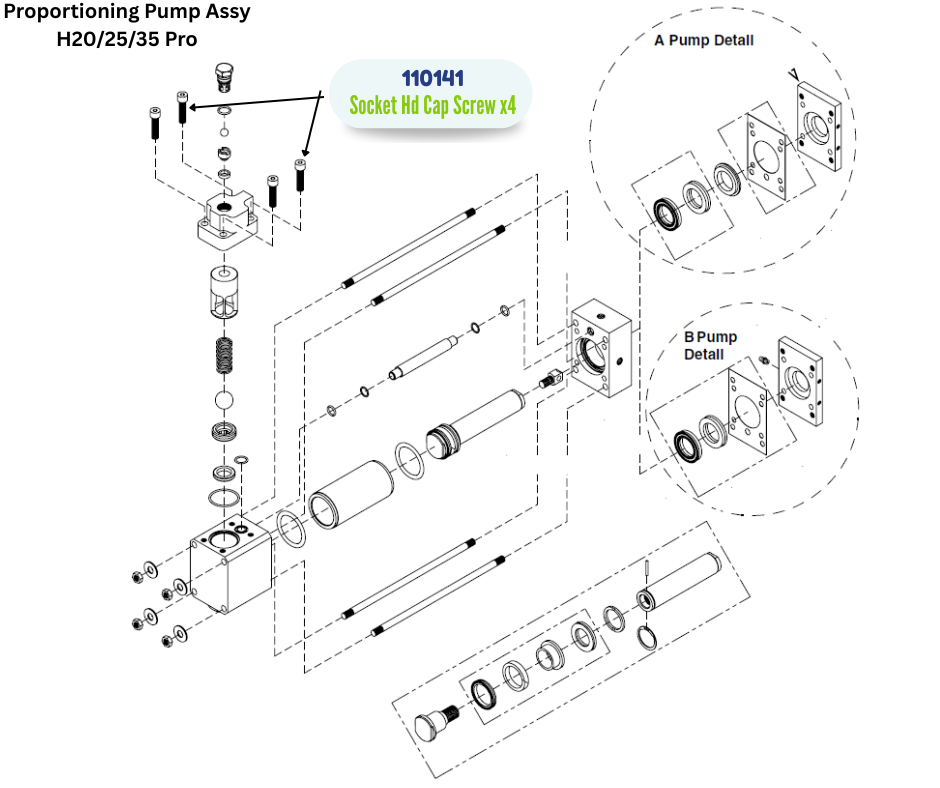 Proportioning Pump Assy
H20/25/35 Pro

110141
Socket Hd Cap Screw x4

A Pump Detail

B Pump
Detail