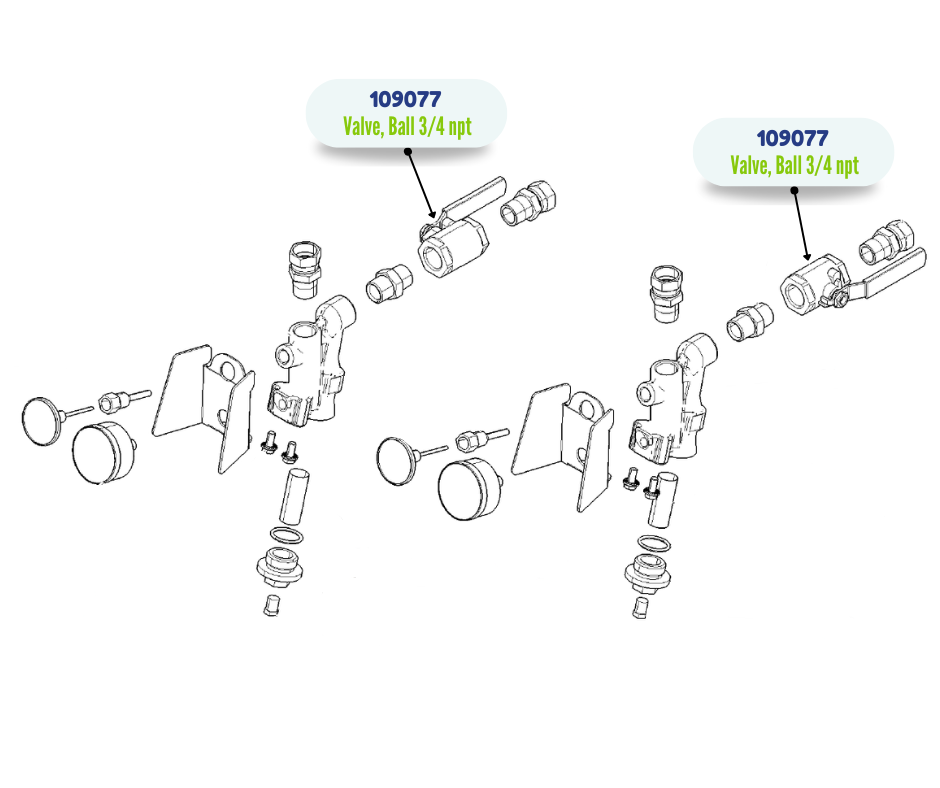 109077
Valve, Ball 3/4 npt

109077
Valve, Ball 3/4 npt