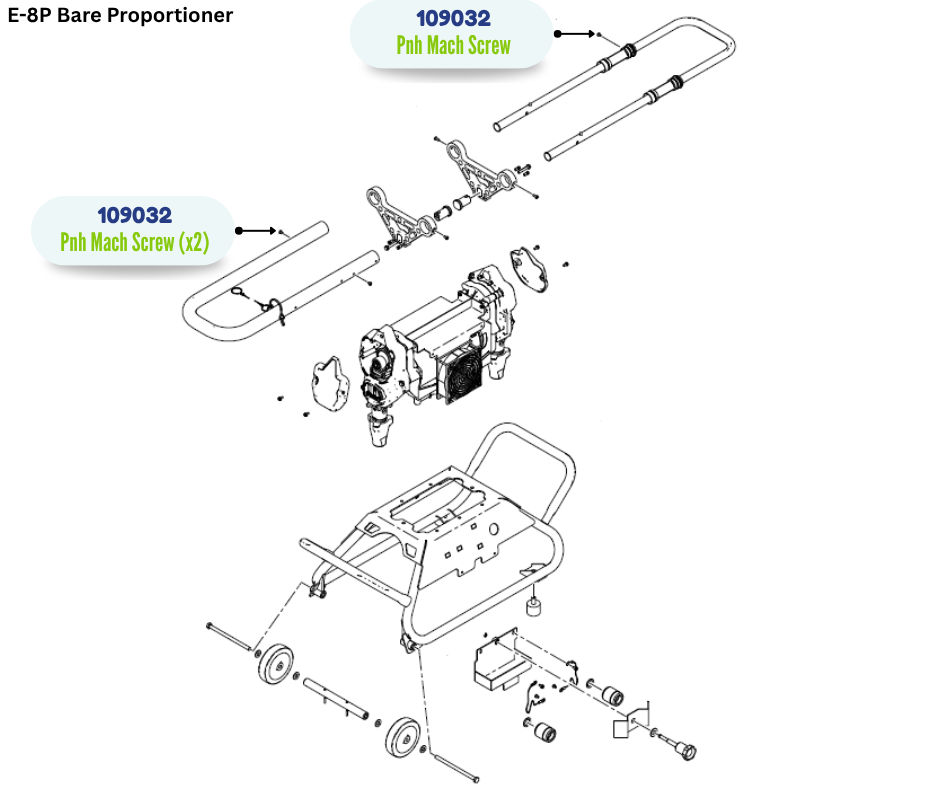 E-8P Bare Proportioner

109032
Pnh Mach Screw

109032
Pnh Mach Screw (x2)