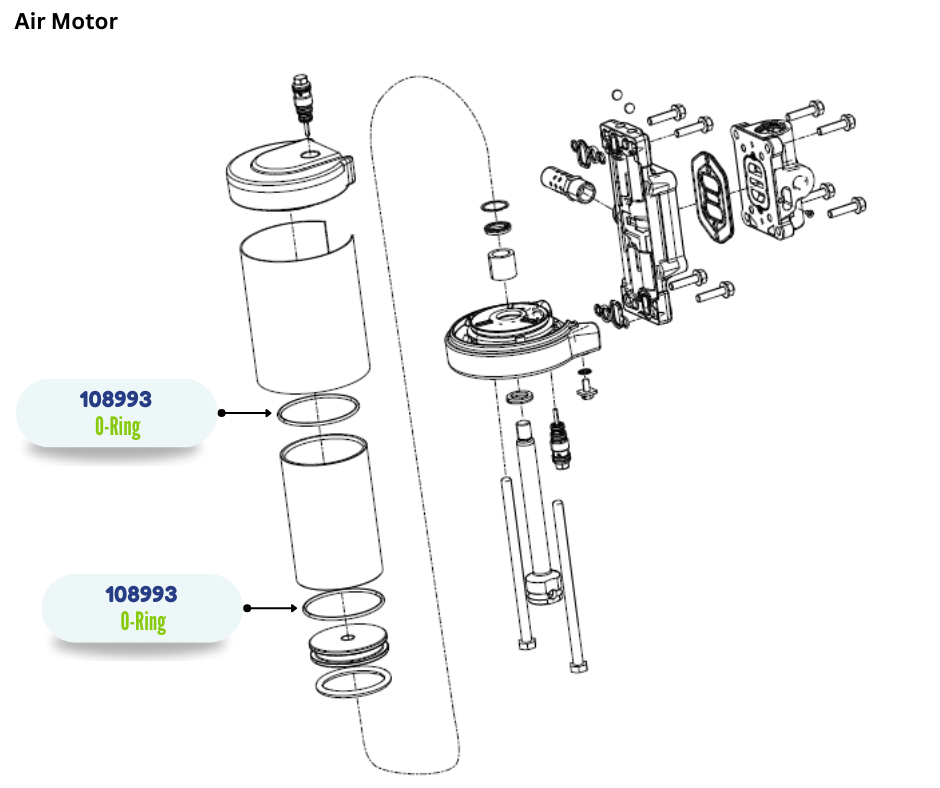 Air Motor

108993
O-Ring

108993
O-Ring