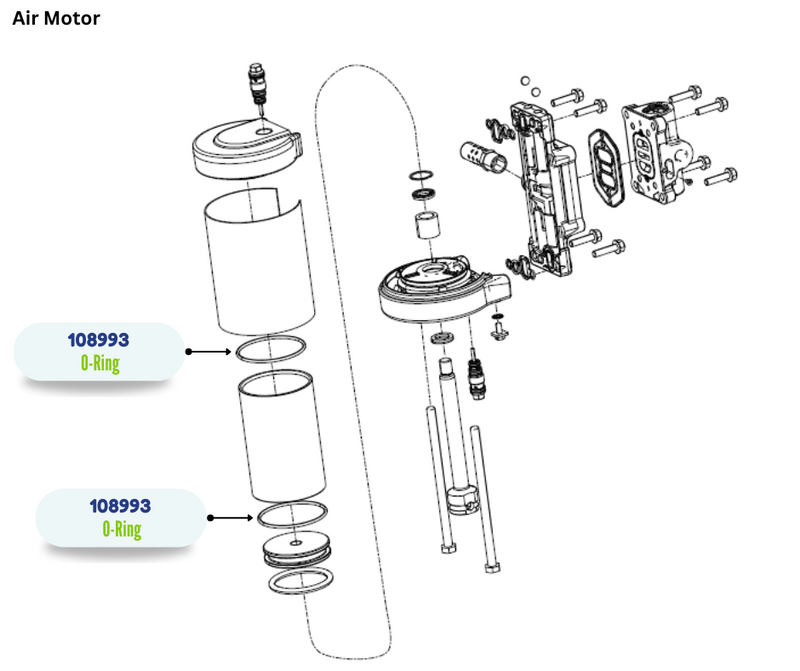 Air Motor

108993
O-Ring

108993
O-Ring