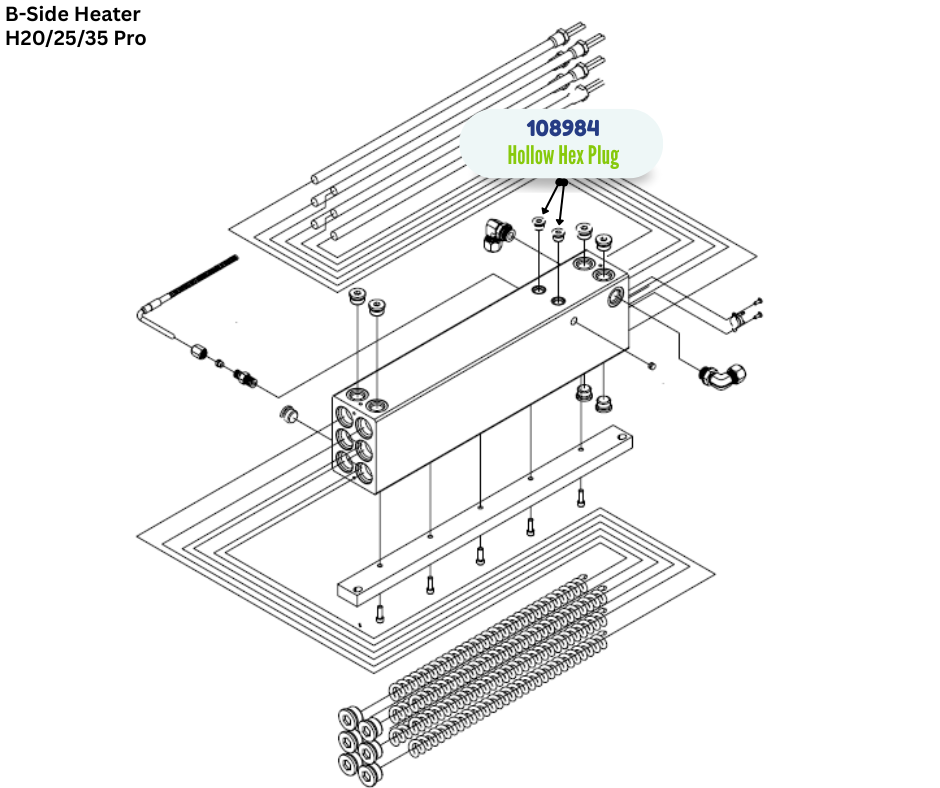 B-Side Heater
H20/25/35 Pro

108984
Hollow Hex Plug