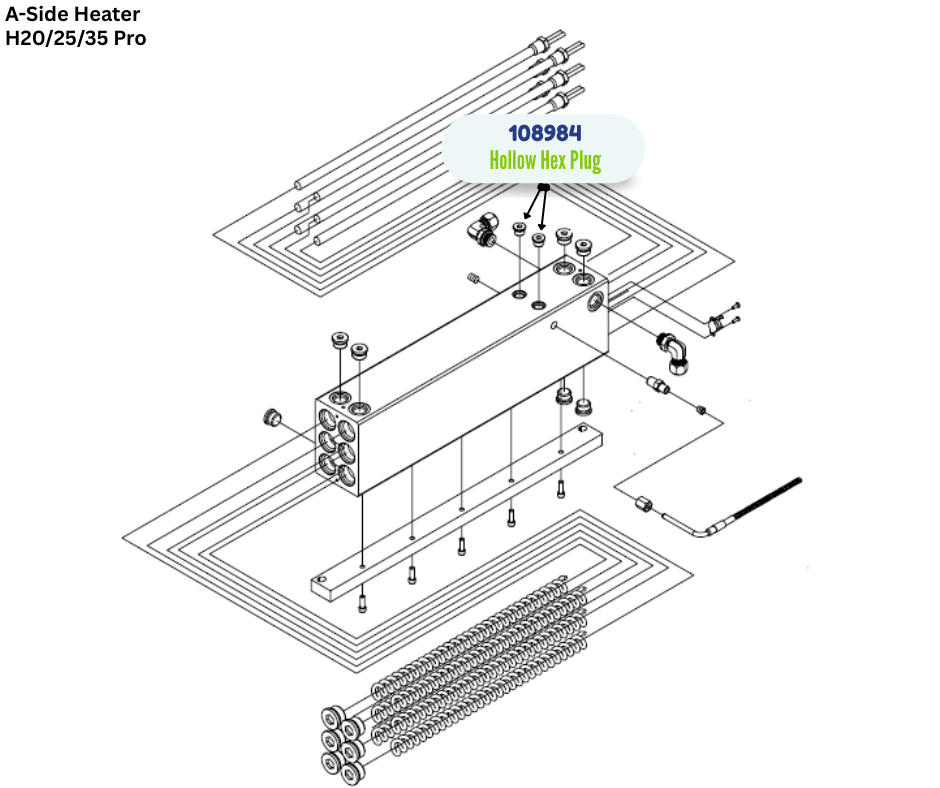 A-Side Heater
H20/25/35 Pro

108984
Hollow Hex Plug