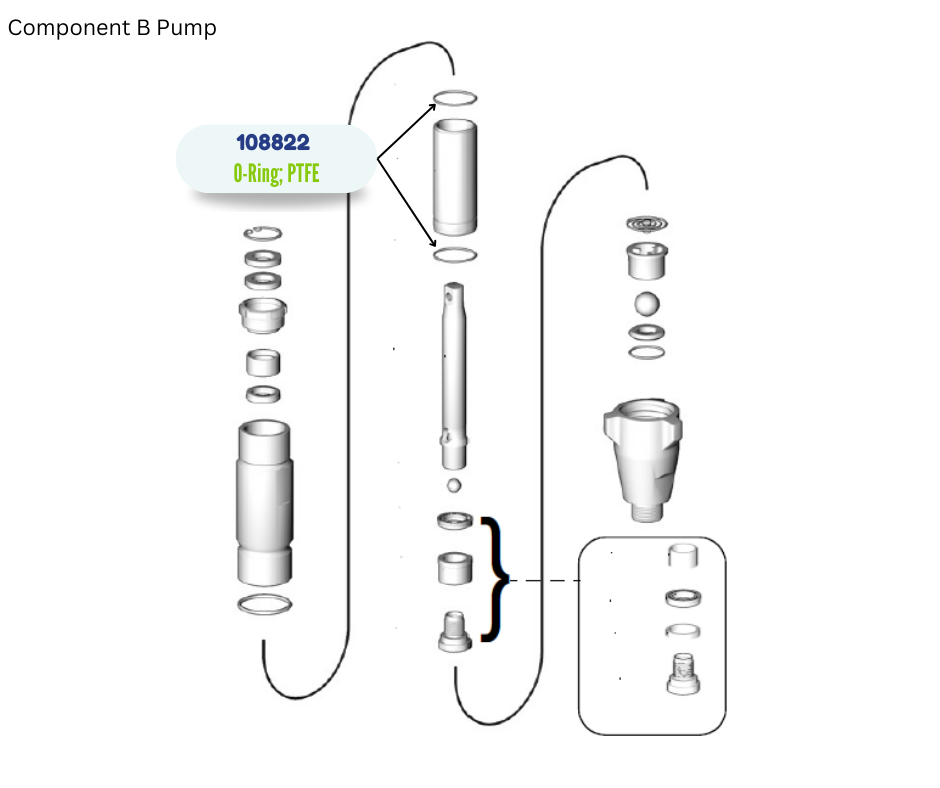 Component B Pump

108822
O-Ring; PTFE