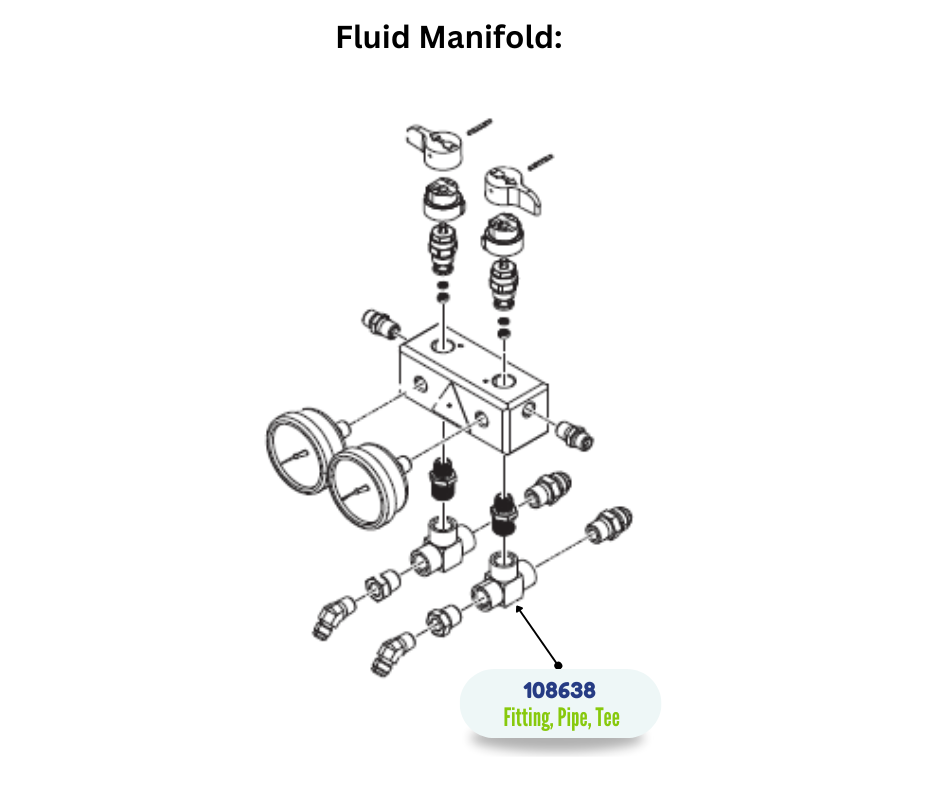 Fluid Manifold:

108638
Fitting, Pipe, Tee